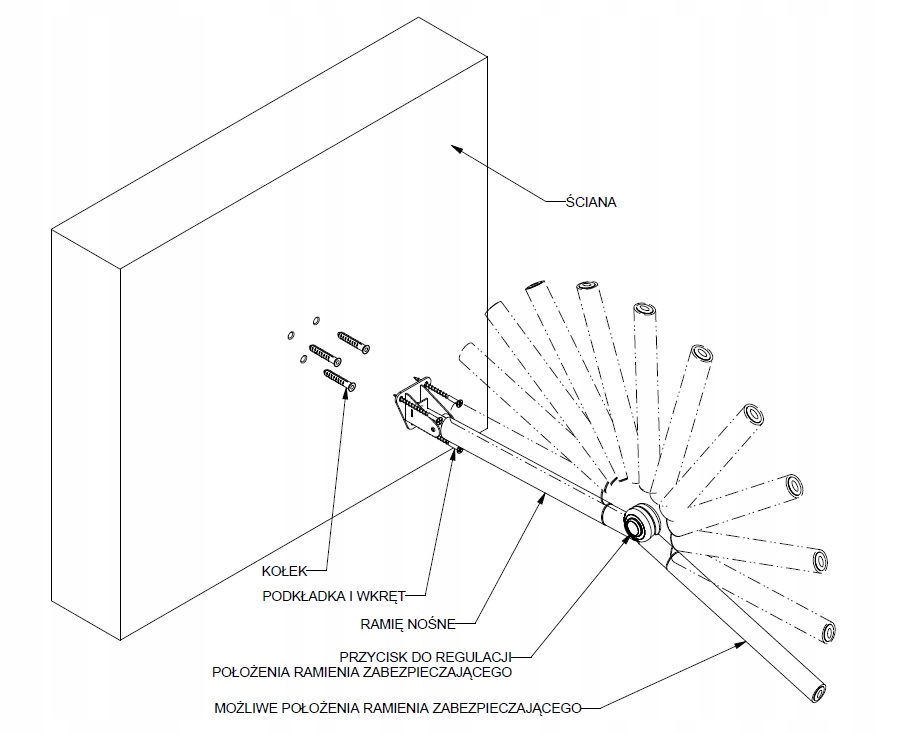 ŚCIANA

KOŁEK

PODKŁADKA I WKRĘT

RAMIĘ NOŚNE

PRZYCISK DO REGULACJI
POŁOŻENIA RAMIENIA ZABEZPIECZAJĄCEGO

MOŻLIWE POŁOŻENIA RAMIENIA ZABEZPIECZAJĄCEGO