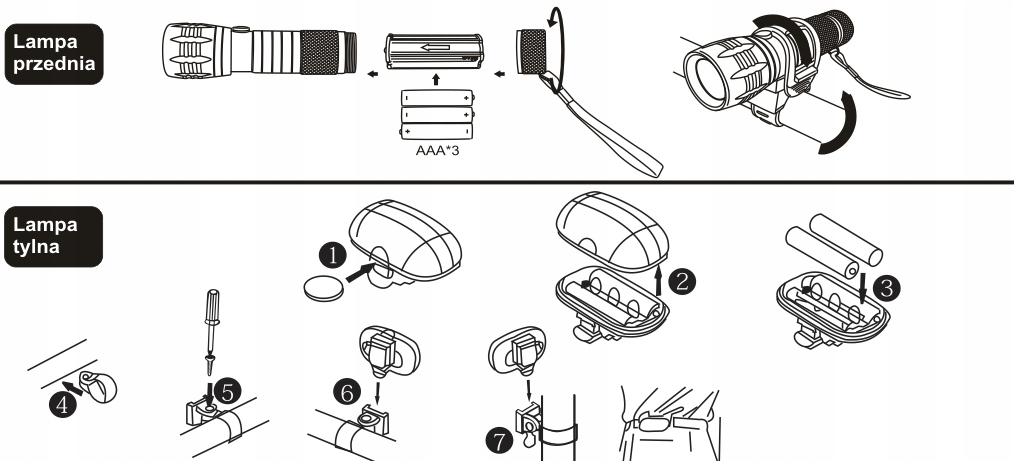 Lampa przednia

AAA*3

Lampa tylna

1

2

3

4

5

6

7