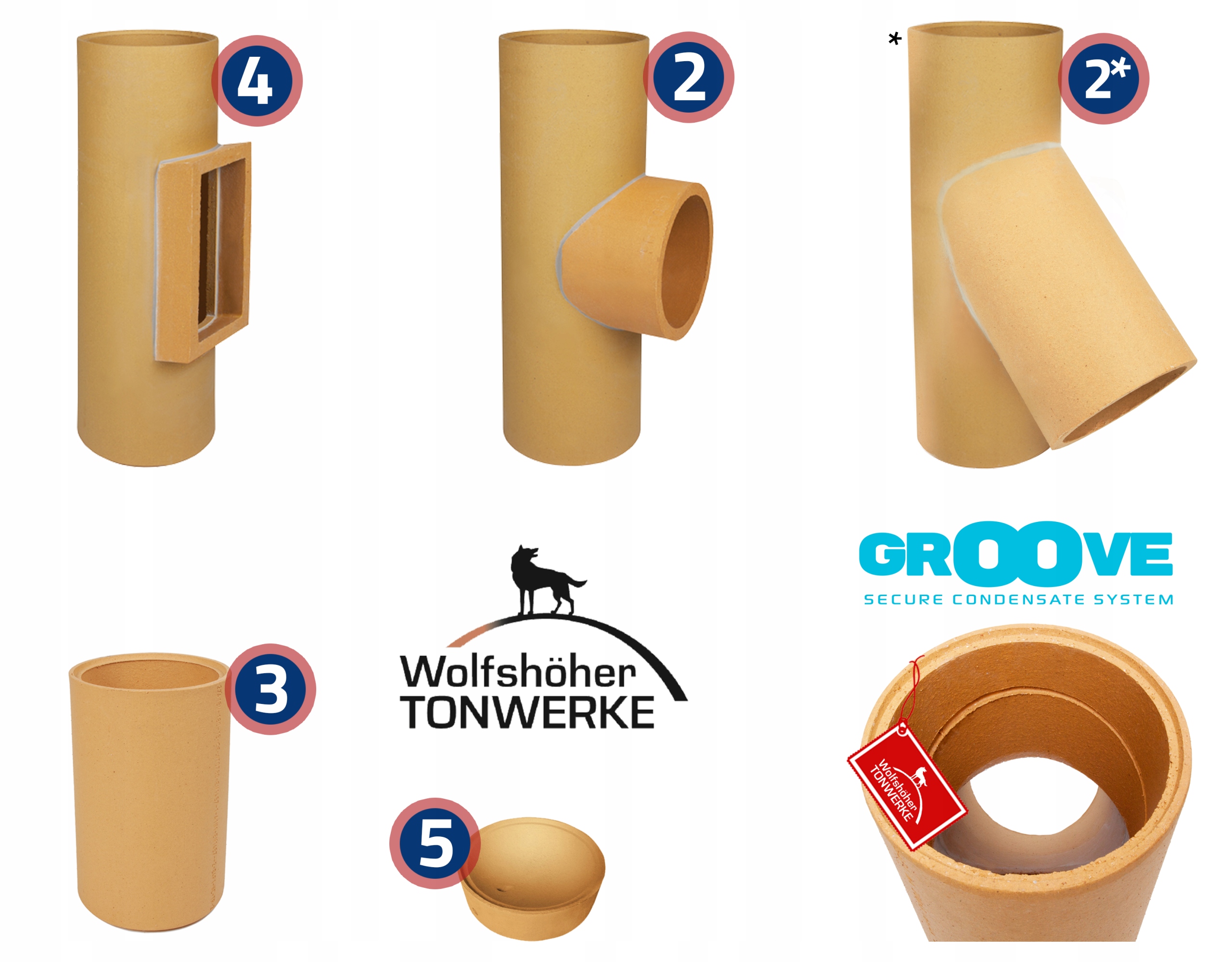 4

2

*

2*

GROOVE
SECURE CONDENSATE SYSTEM

3

Wolfshöher
TONWERKE

5

Wolfshöher
TONWERKE