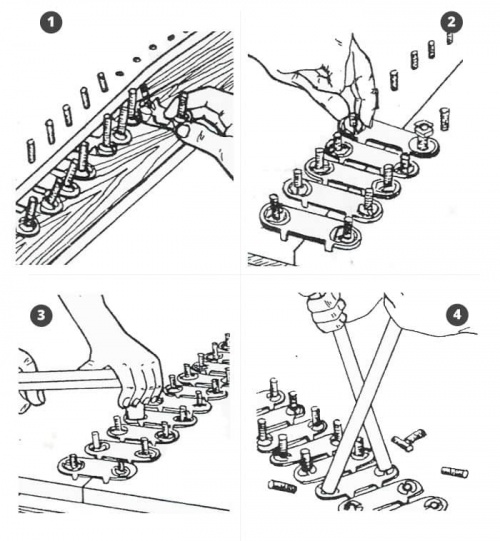 1

2

3

4