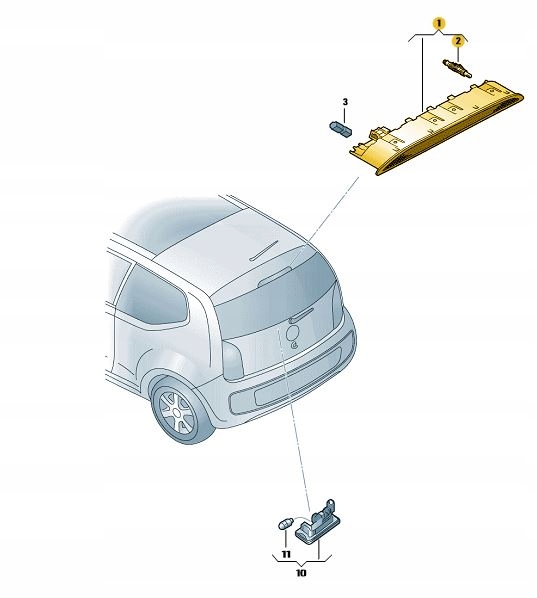 1
2
3
11
10