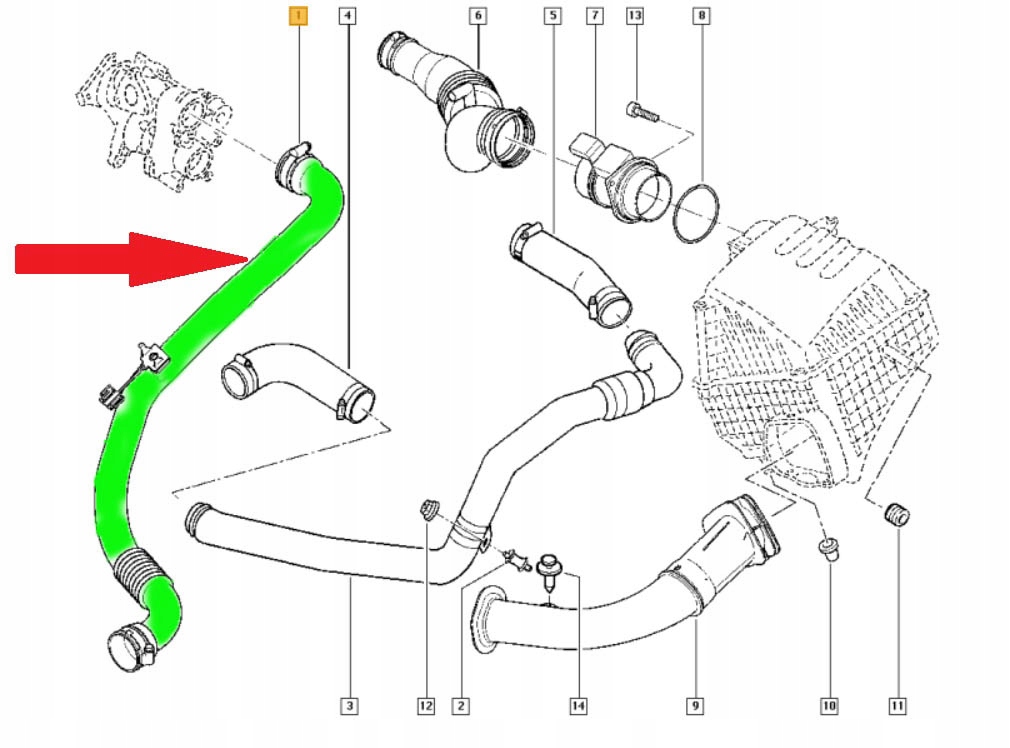 1
4
6
5
7
13
8
3
12
2
14
9
10
11