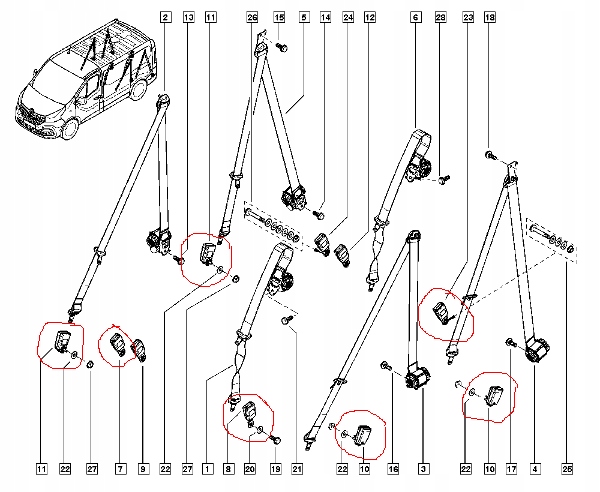 2 13 11 26 15 5 14 24 12 6 28 23 18

11 22 27 7 9 22 27 1 8 20 19 21 22 10 16 3 22 10 17 4 25