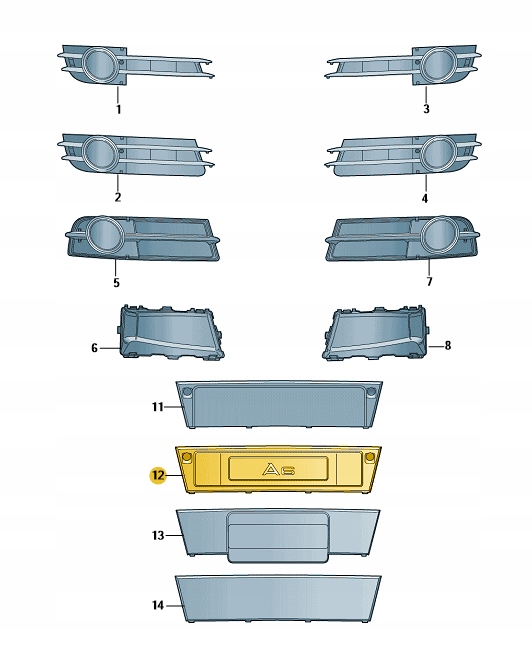 1
3
2
4
5
7
6
8
11
12
A6
13
14