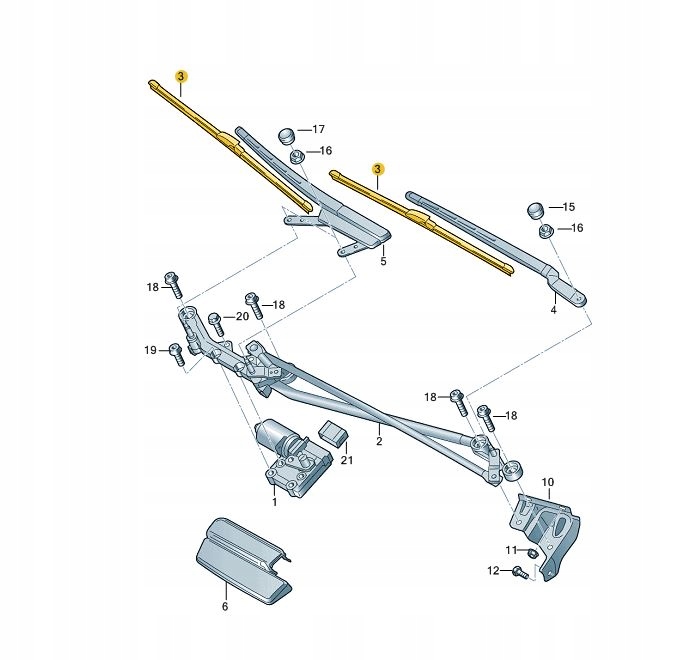 3
17
16
3
15
16
5
4
18
18
20
19
18
18
2
21
1
10
11
12
6