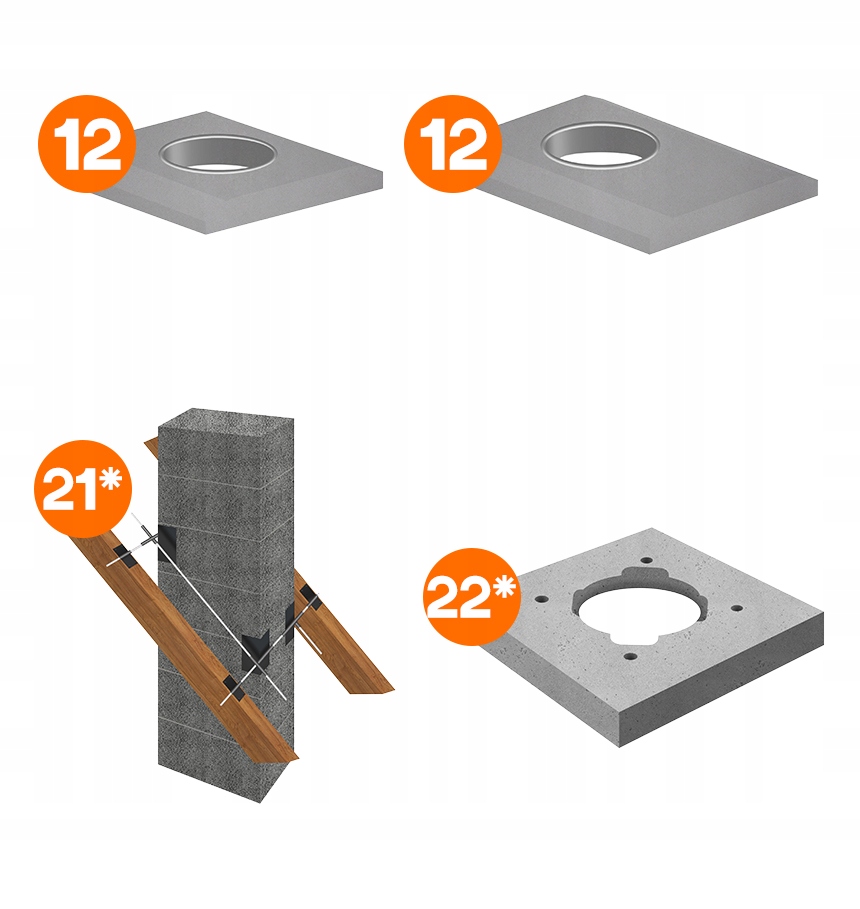 12

12

21*

22*