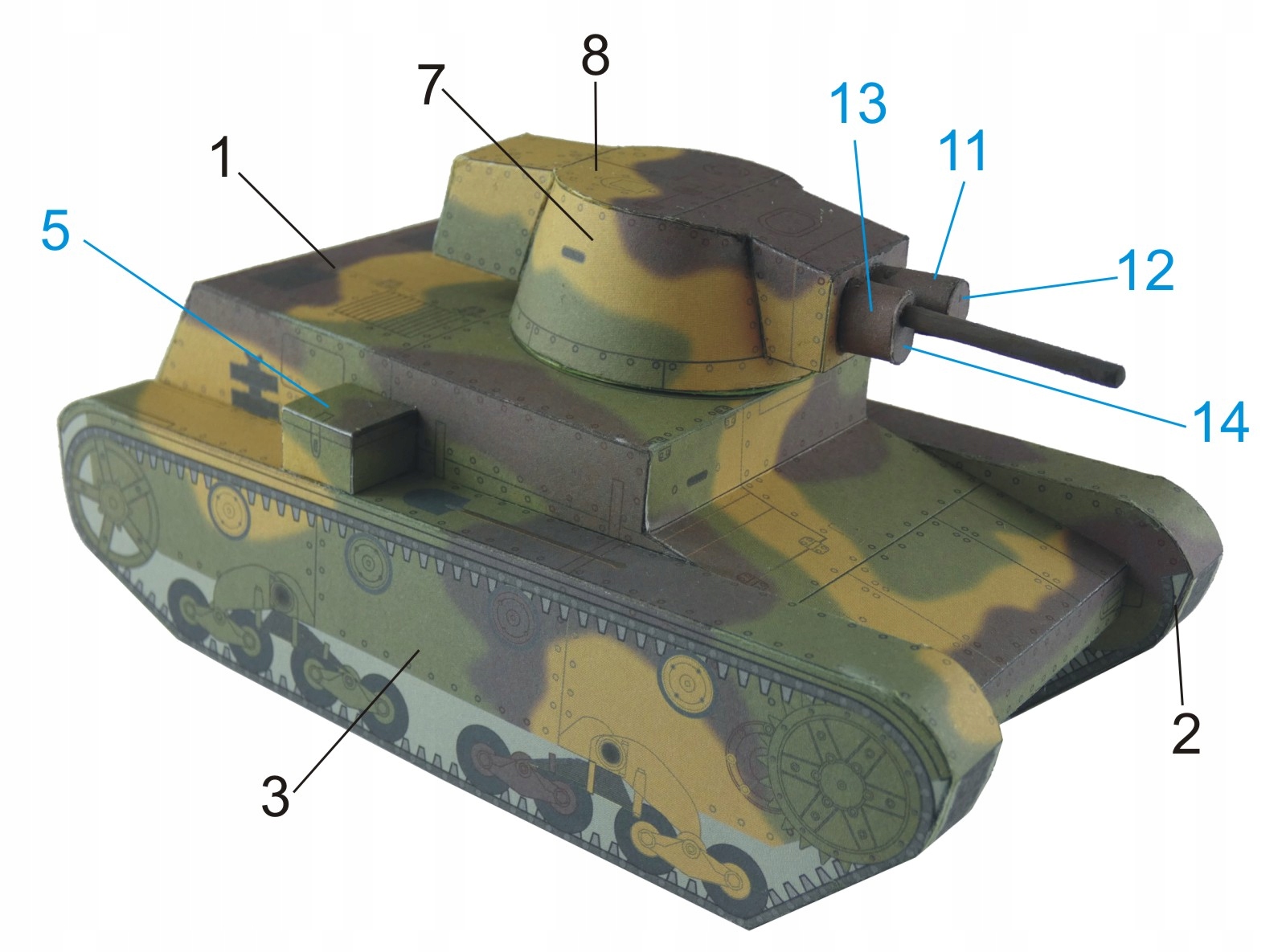 8
7
13
11
1
5
12
14
2
3