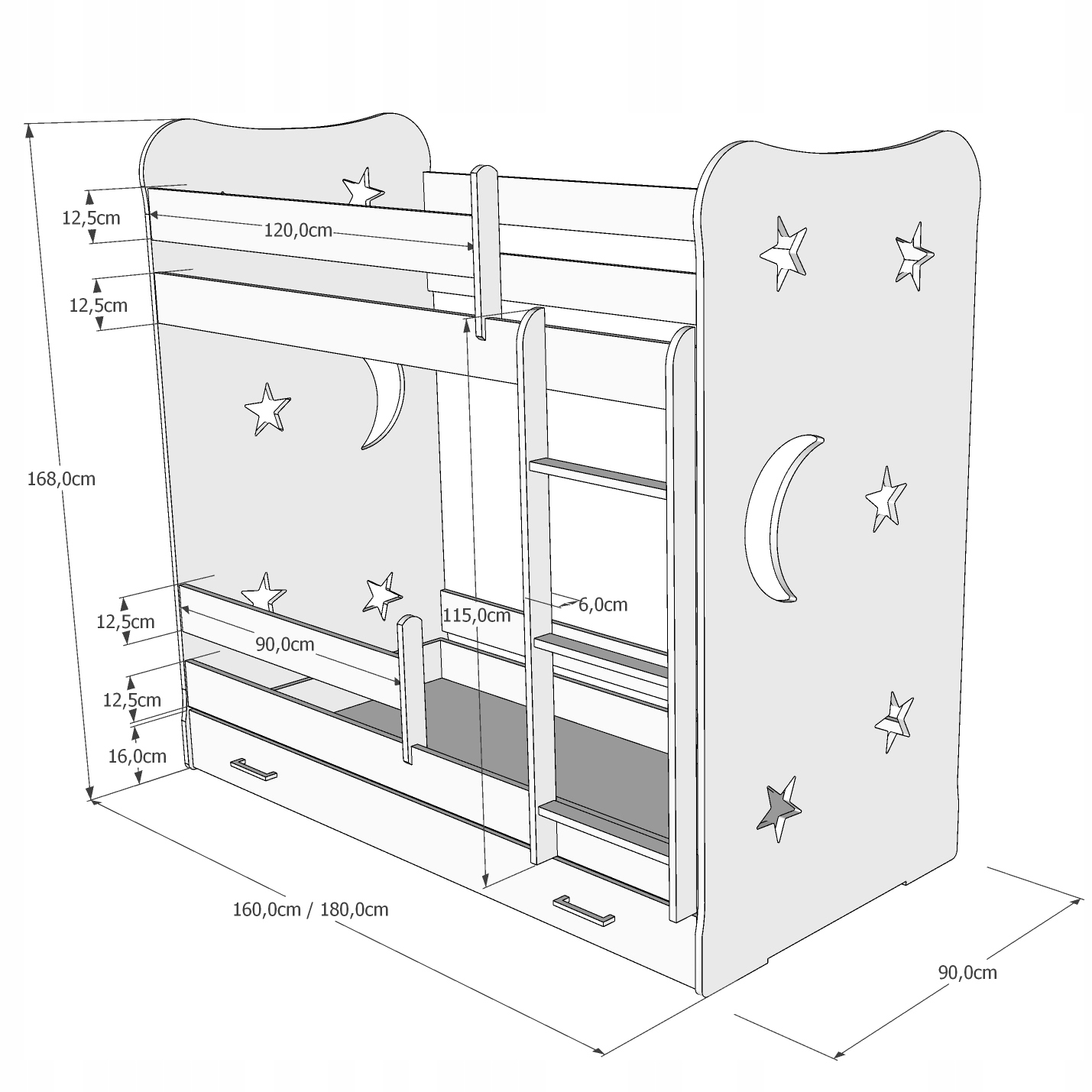 12,5cm

120,0cm

12,5cm

168,0cm

12,5cm

90,0cm

115,0cm

6,0cm

12,5cm

16,0cm

160,0cm / 180,0cm

90,0cm