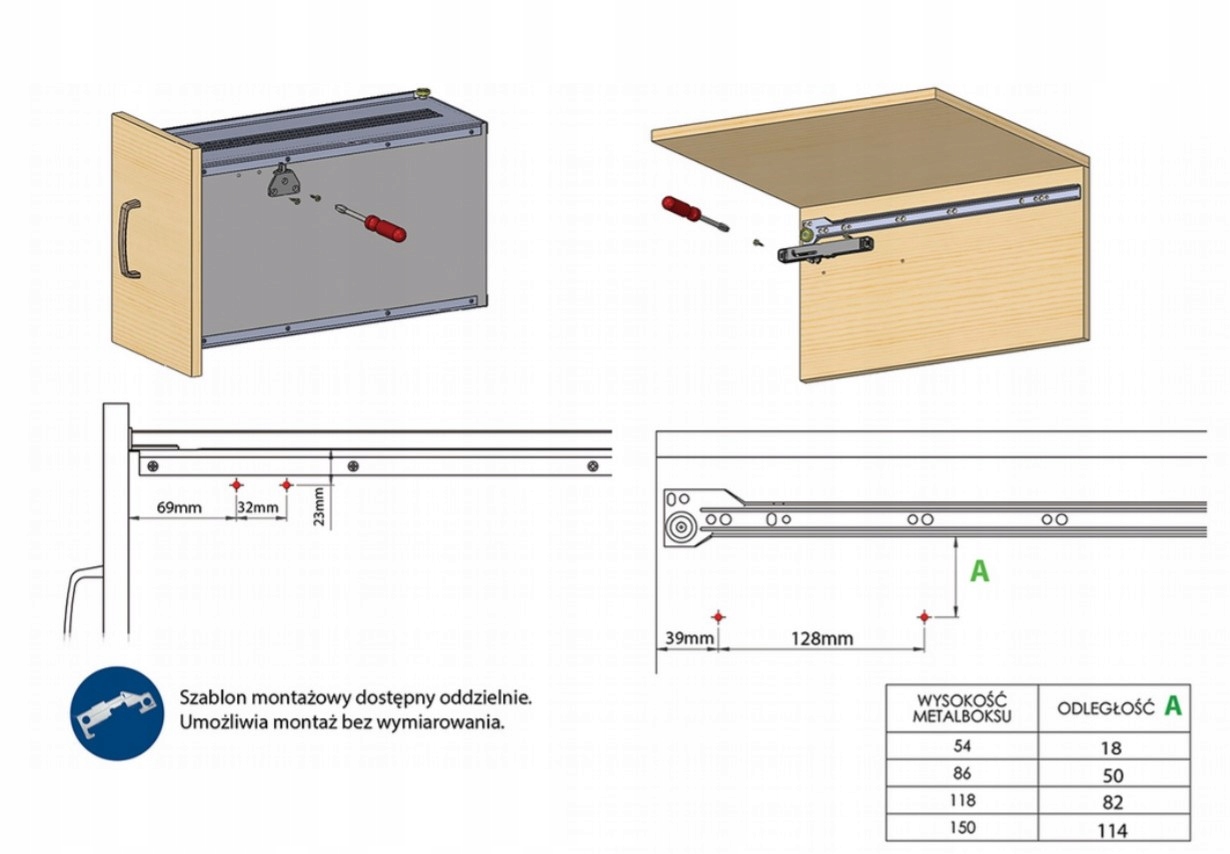 69mm
32mm
23mm

A
39mm
128mm

Szablon montażowy dostępny oddzielnie.
Umożliwia montaż bez wymiarowania.

| WYSOKOŚĆ METALBOKSU | ODLEGŁOŚĆ A |
|---|---|
| 54 | 18 |
| 86 | 50 |
| 118 | 82 |
| 150 | 114 |