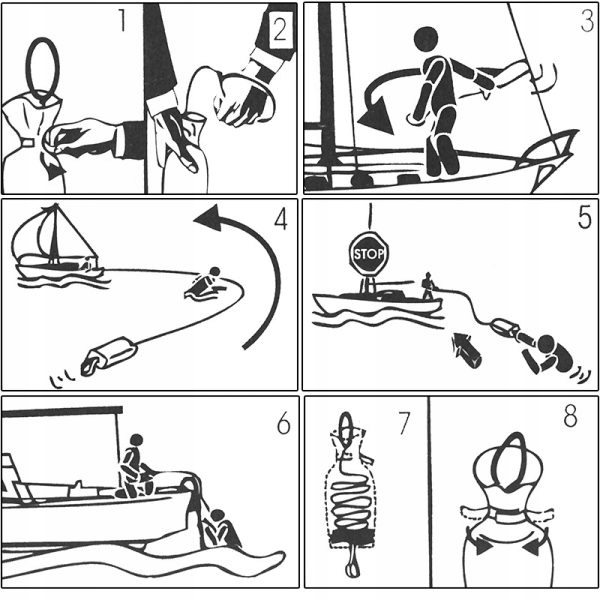 1
2
3
4
5
STOP
6
7
8