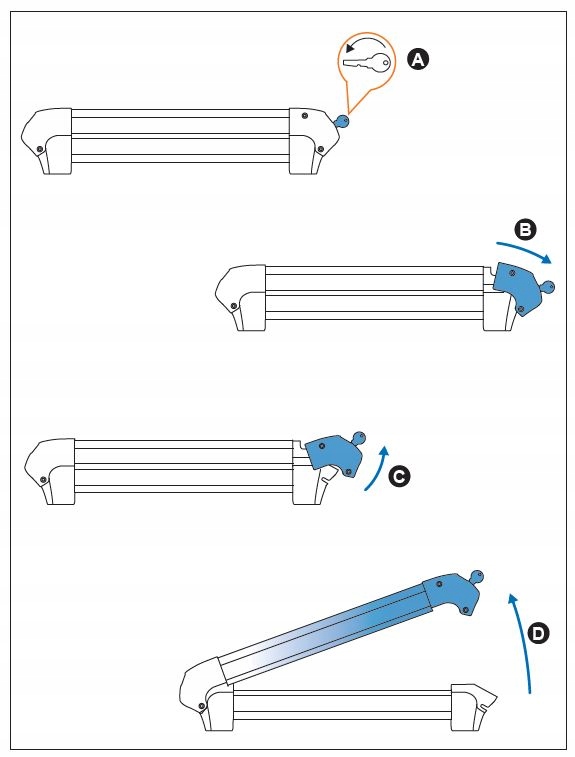 A

B

C

D