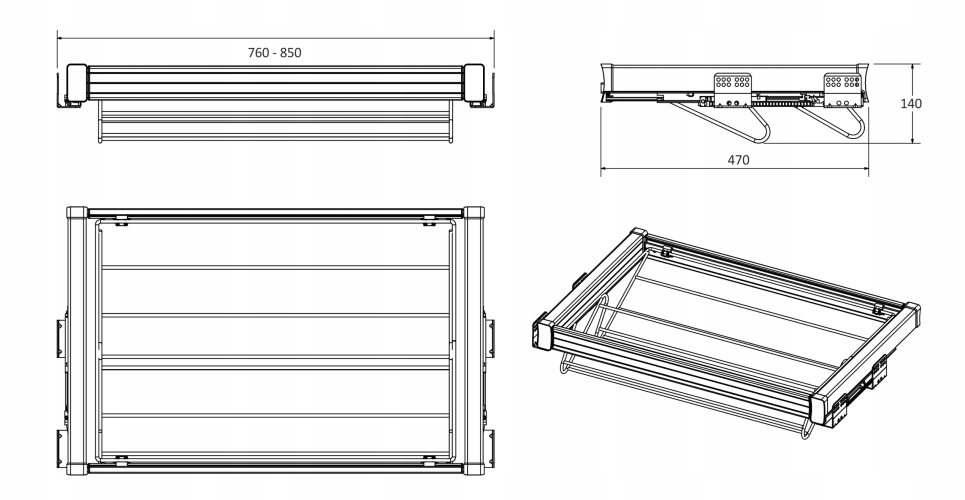 760 - 850

140

470