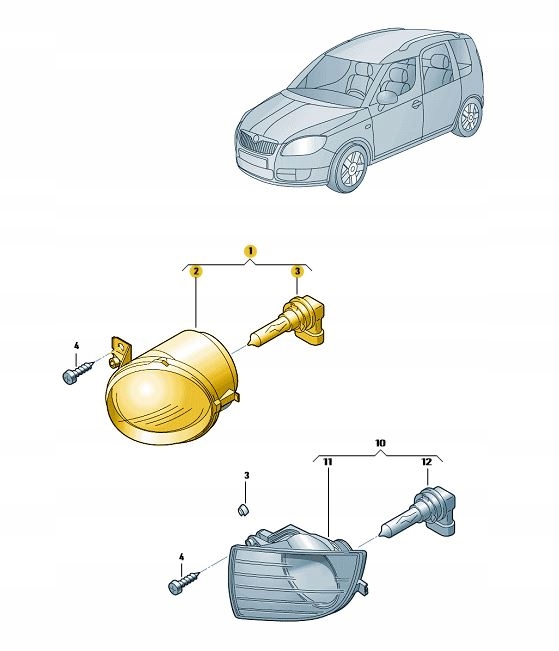 1
2
3
4
10
11
12
3
4