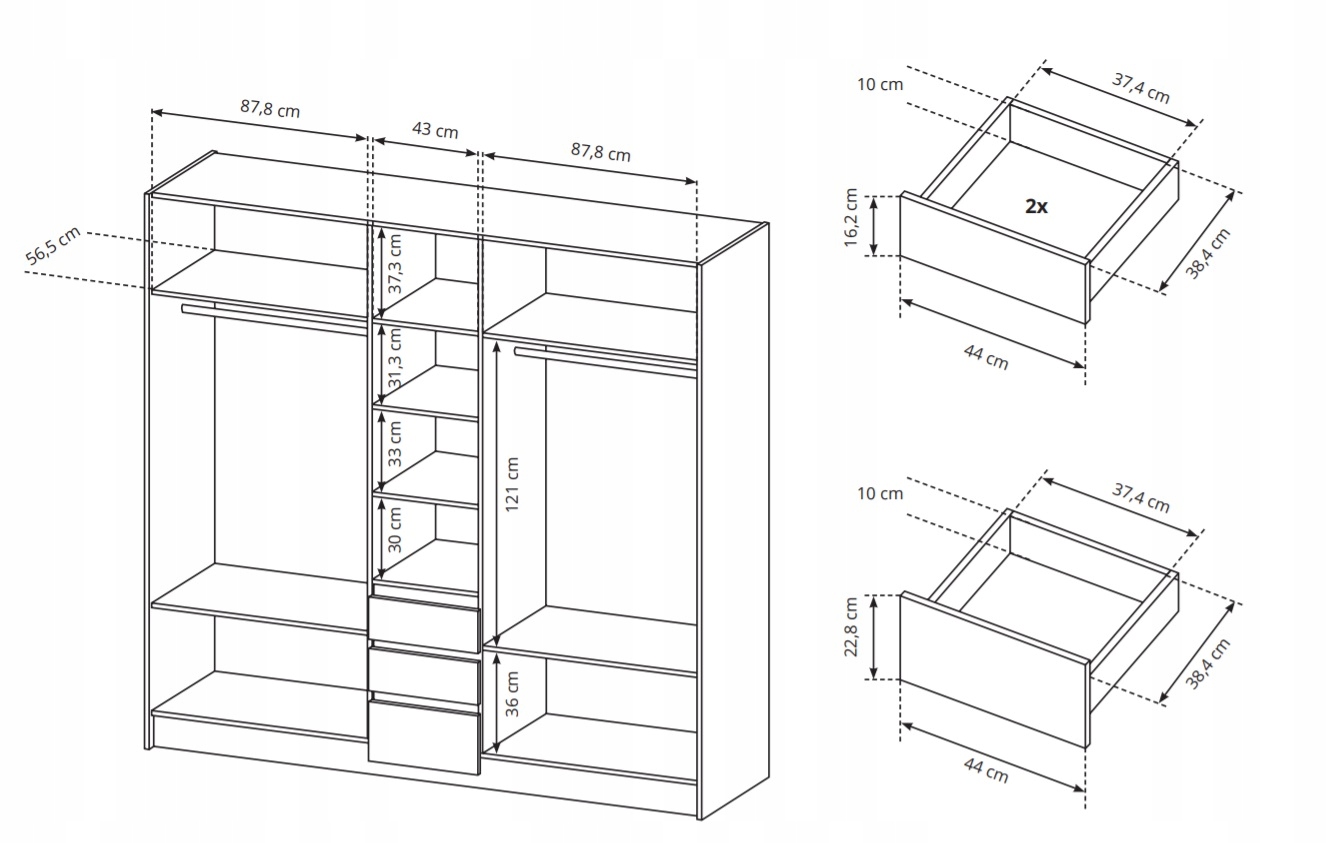 87,8 cm
43 cm
87,8 cm
56,5 cm
37,3 cm
31,3 cm
33 cm
30 cm
121 cm
36 cm

10 cm
37,4 cm
16,2 cm
2x
38,4 cm
44 cm

10 cm
37,4 cm
22,8 cm
38,4 cm
44 cm