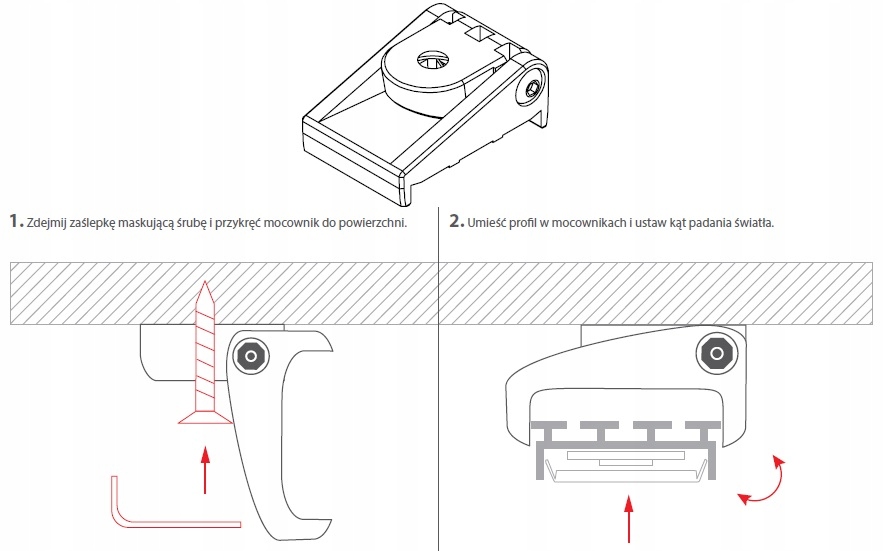 1. Zdejmij zaślepkę maskującą śrubę i przykręć mocownik do powierzchni.

2. Umieść profil w mocownikach i ustaw kąt padania światła.