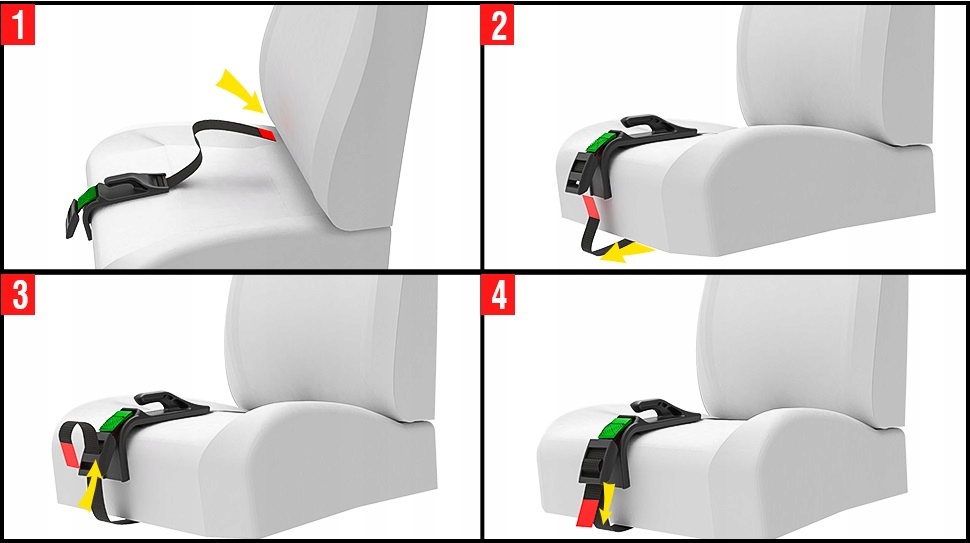 1

2

3

4