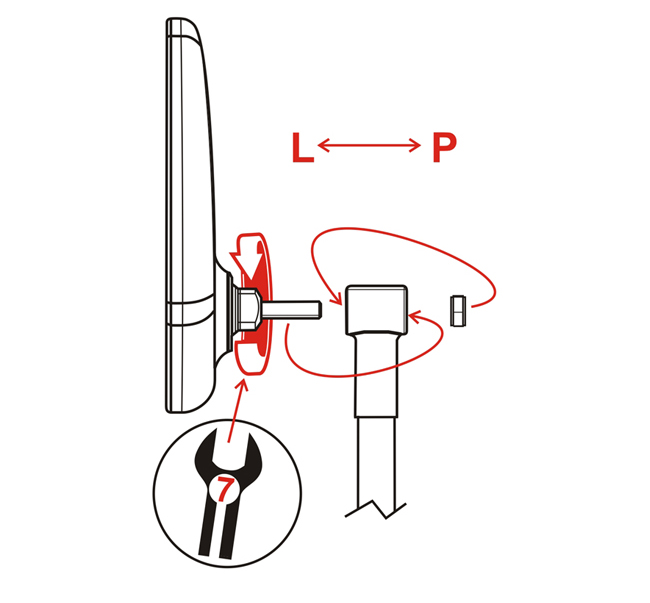 L P

7