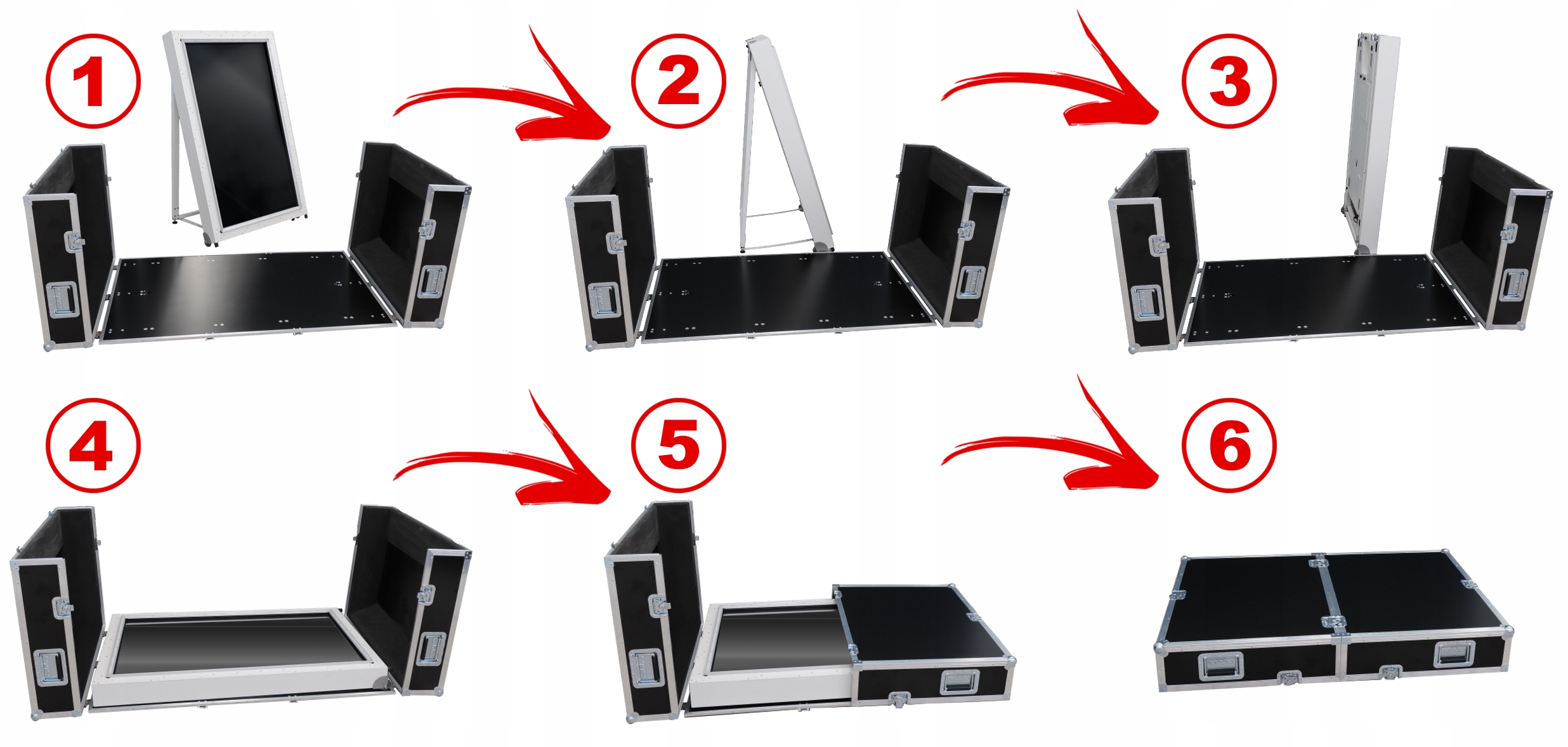 1
2
3
4
5
6