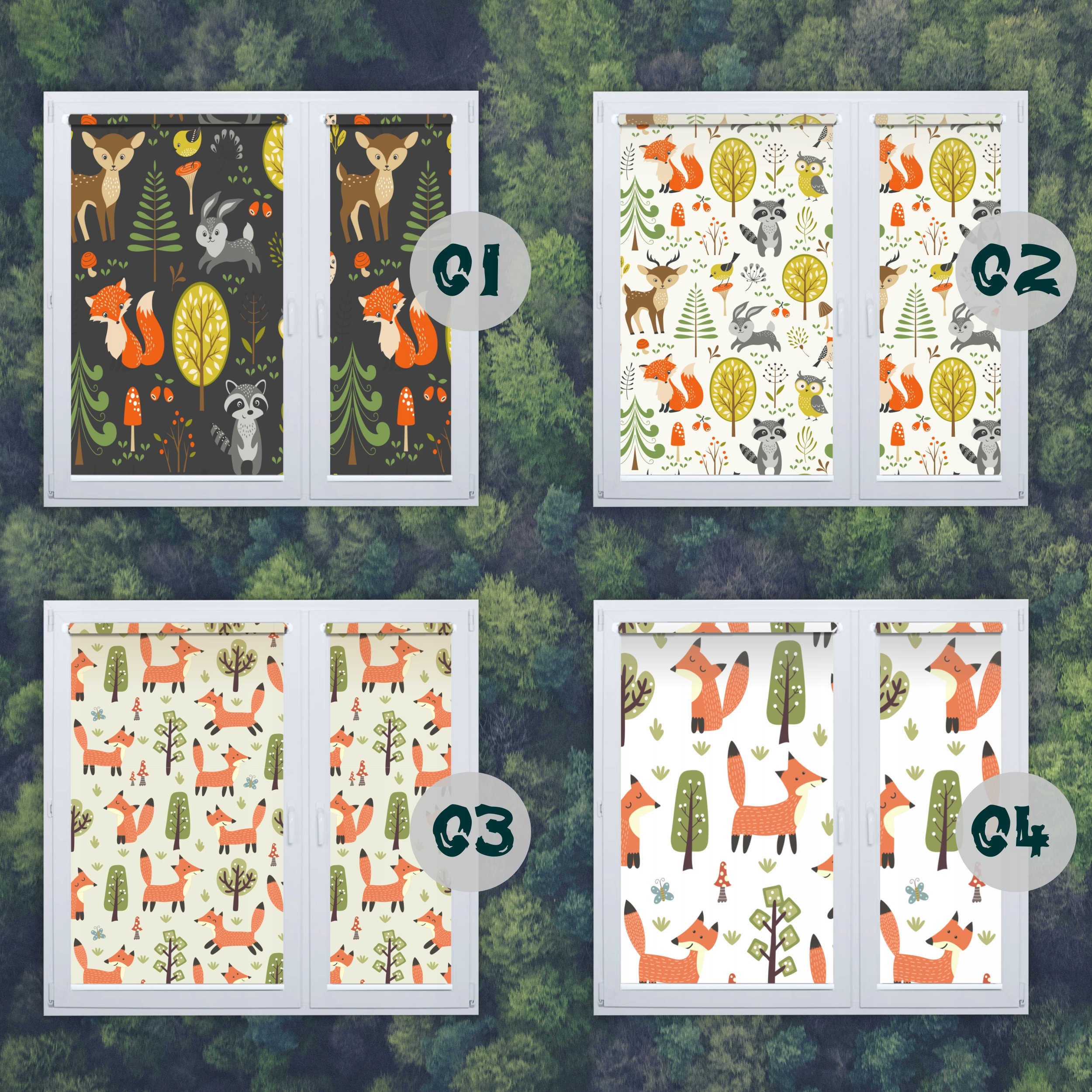 01

02

03

04