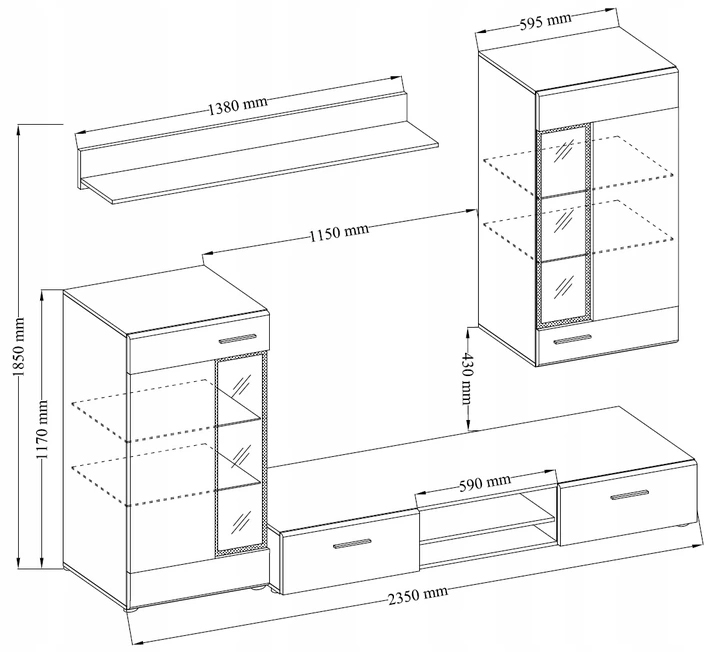 595 mm
1380 mm
1150 mm
1850 mm
1170 mm
430 mm
590 mm
2350 mm