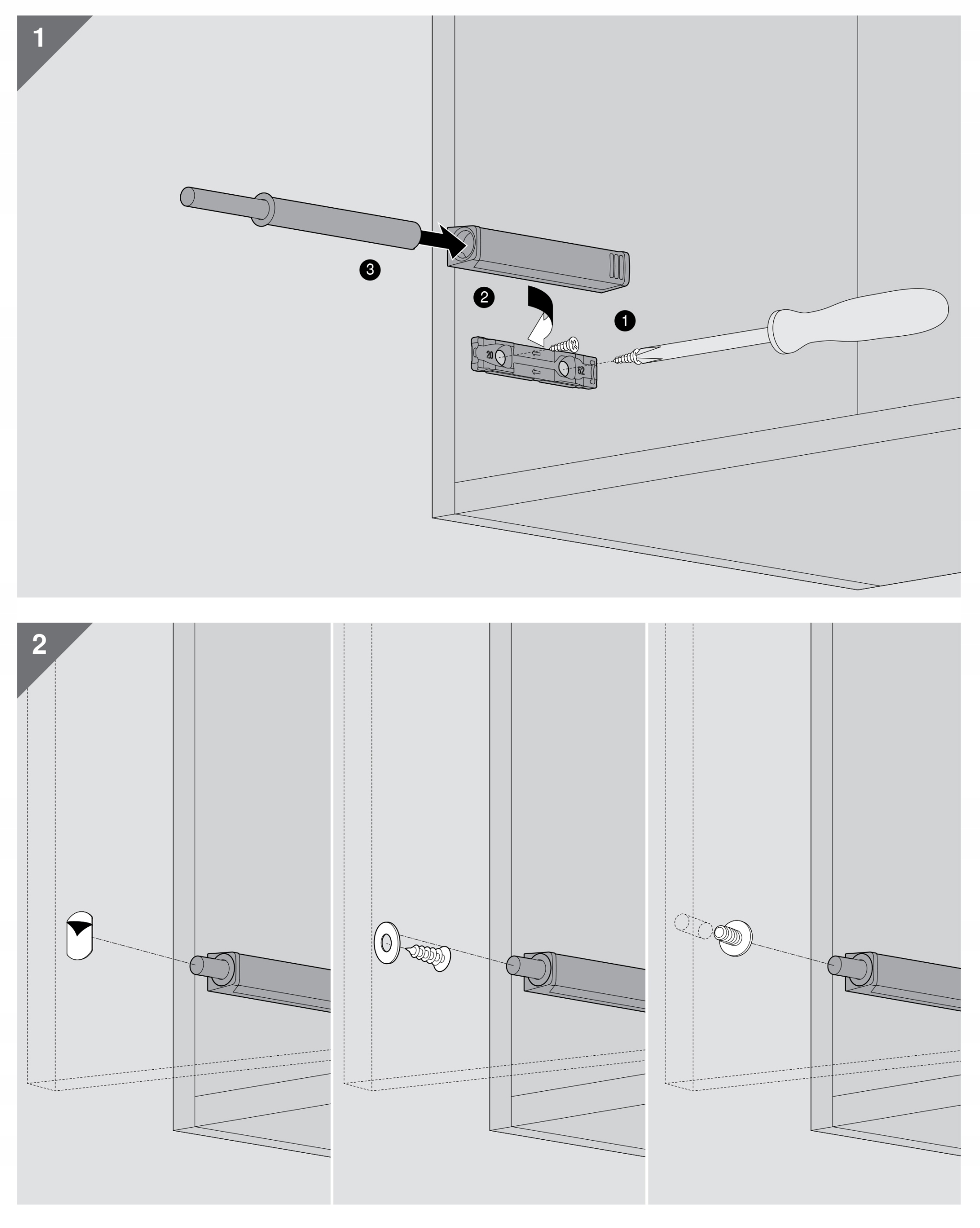 1

3

2

1

20

52

2