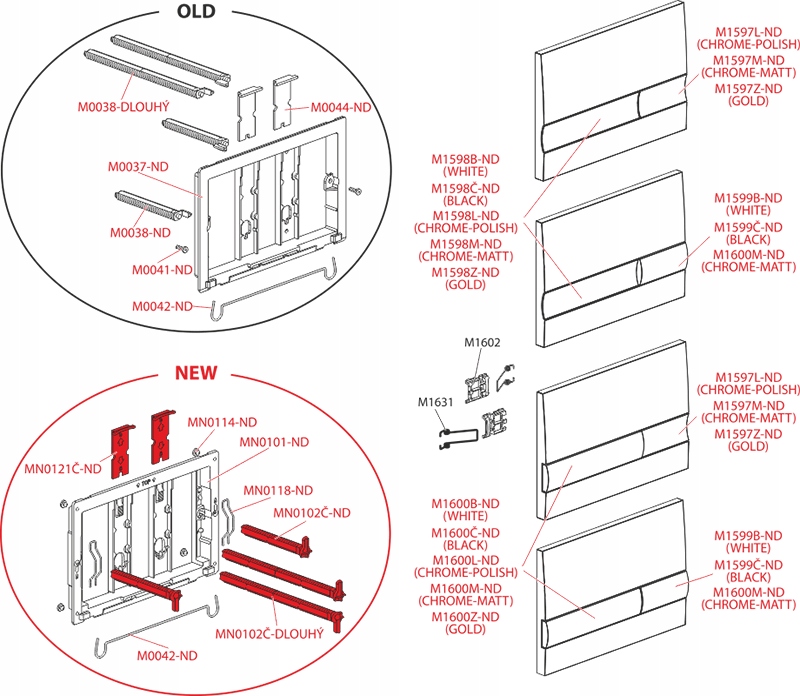 OLD

M0038-DLOUHÝ
M0044-ND
M0037-ND
M0038-ND
M0041-ND
M0042-ND

NEW

MN0114-ND
MN0101-ND
MN0121Č-ND
MN0118-ND
MN0102Č-ND
MN0102Č-DLOUHÝ
M0042-ND

M1597L-ND
(CHROME-POLISH)
M1597M-ND
(CHROME-MATT)
M1597Z-ND
(GOLD)

M1598B-ND
(WHITE)
M1598Č-ND
(BLACK)
M1598L-ND
(CHROME-POLISH)
M1598M-ND
(CHROME-MATT)
M1598Z-ND
(GOLD)

M1599B-ND
(WHITE)
M1599Č-ND
(BLACK)
M1600M-ND
(CHROME-MATT)

M1602
M1631

M1597L-ND
(CHROME-POLISH)
M1597M-ND
(CHROME-MATT)
M1597Z-ND
(GOLD)

M1600B-ND
(WHITE)
M1600Č-ND
(BLACK)
M1600L-ND
(CHROME-POLISH)
M1600M-ND
(CHROME-MATT)
M1600Z-ND
(GOLD)

M1599B-ND
(WHITE)
M1599Č-ND
(BLACK)
M1600M-ND
(CHROME-MATT)