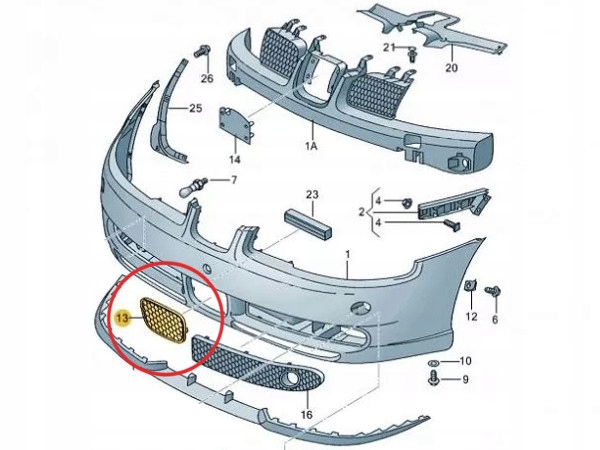 21
20
26
25
14
1A
7
23
4
2
4
1
12
6
13
10
9
16