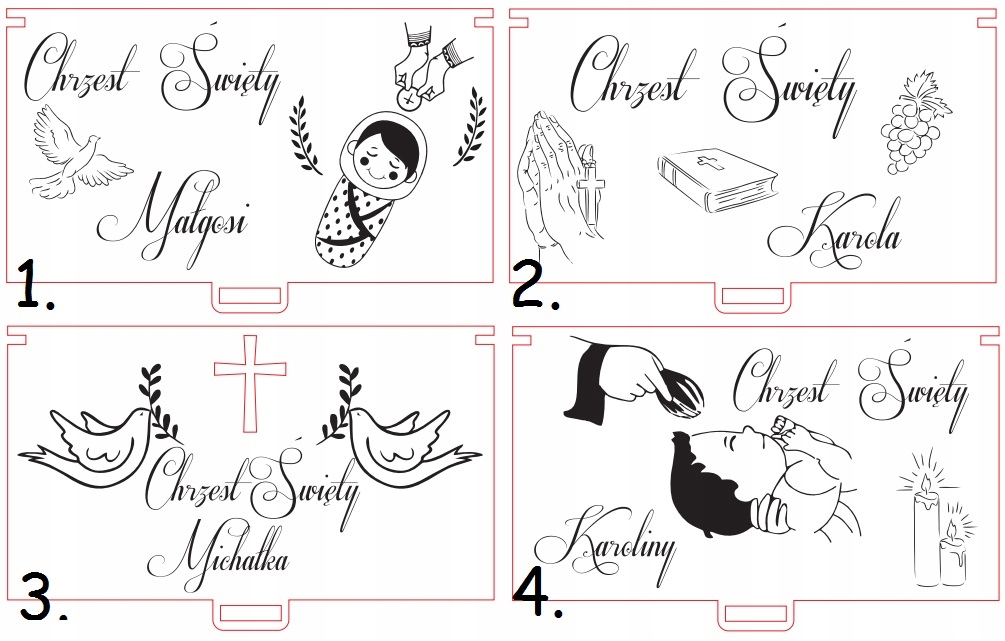 Chrzest Święty
Małgosi
1.

Chrzest Święty
Karola
2.

Chrzest Święty
Michałka
3.

Chrzest Święty
Karoliny
4.