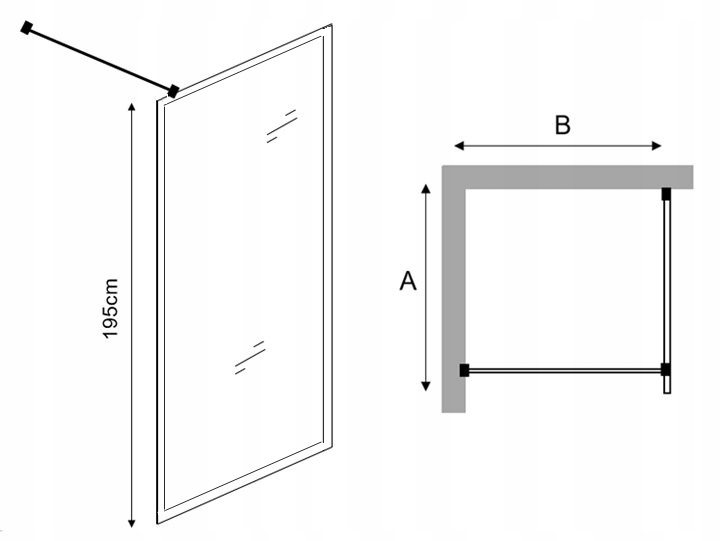 195cm

B

A