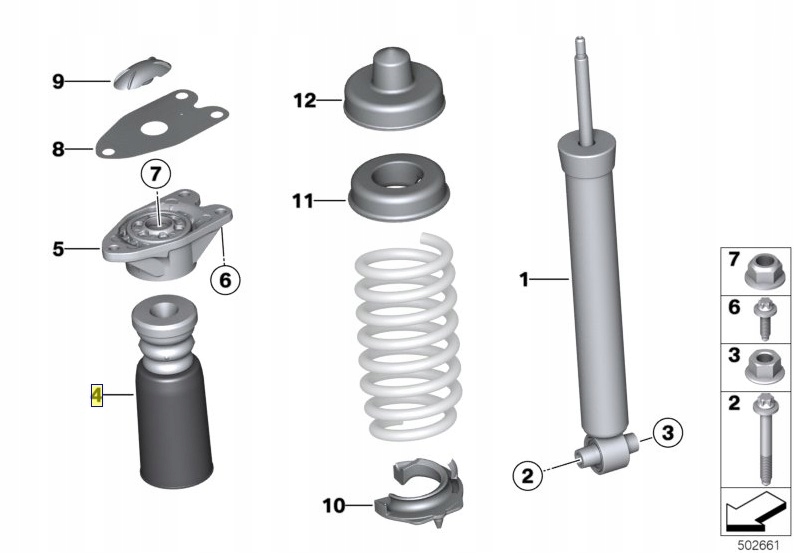 9
8
7
5
6
4
12
11
10
1
2
3
7
6
3
2
502661