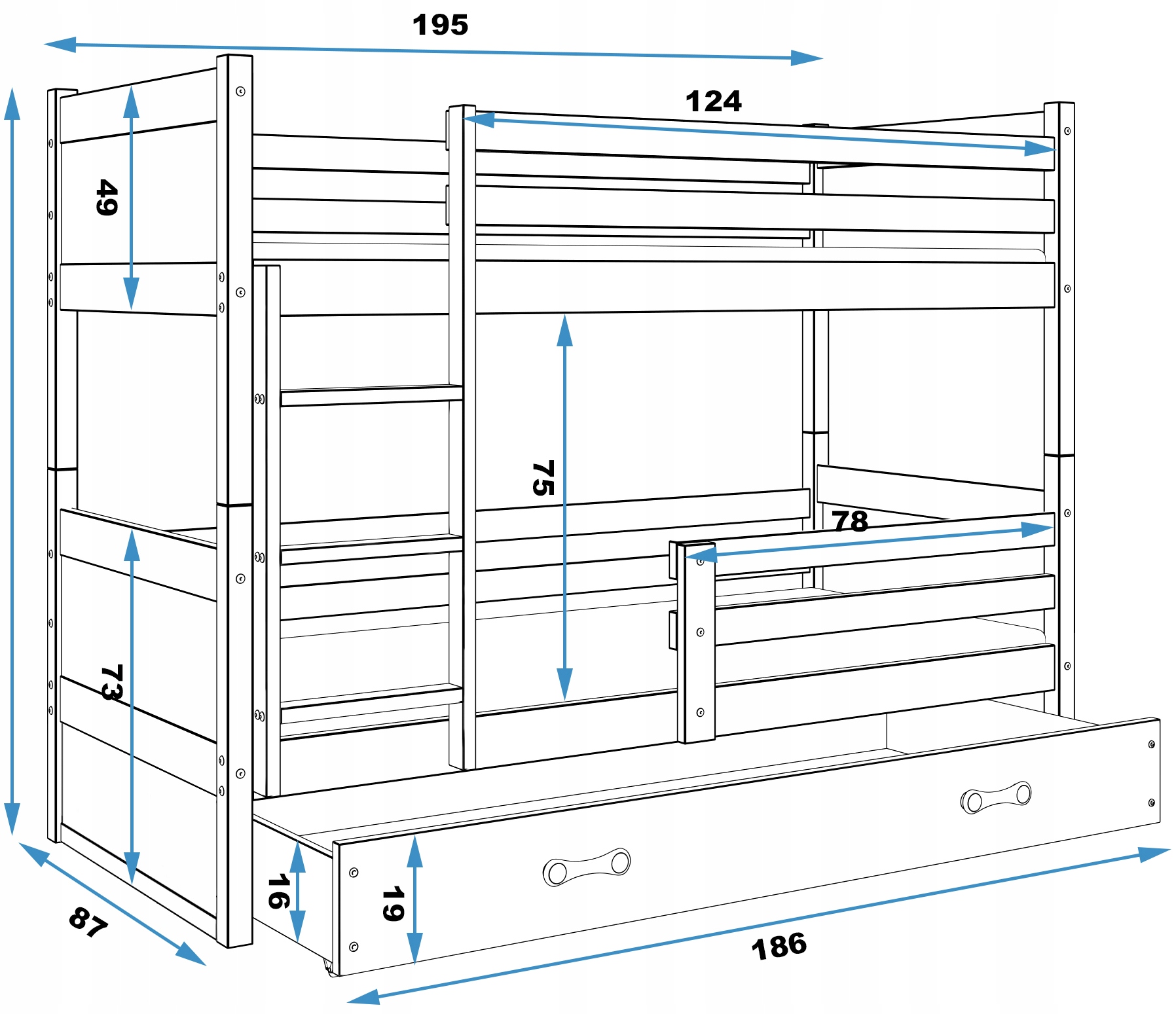 195
124
49
75
78
73
16
19
87
186