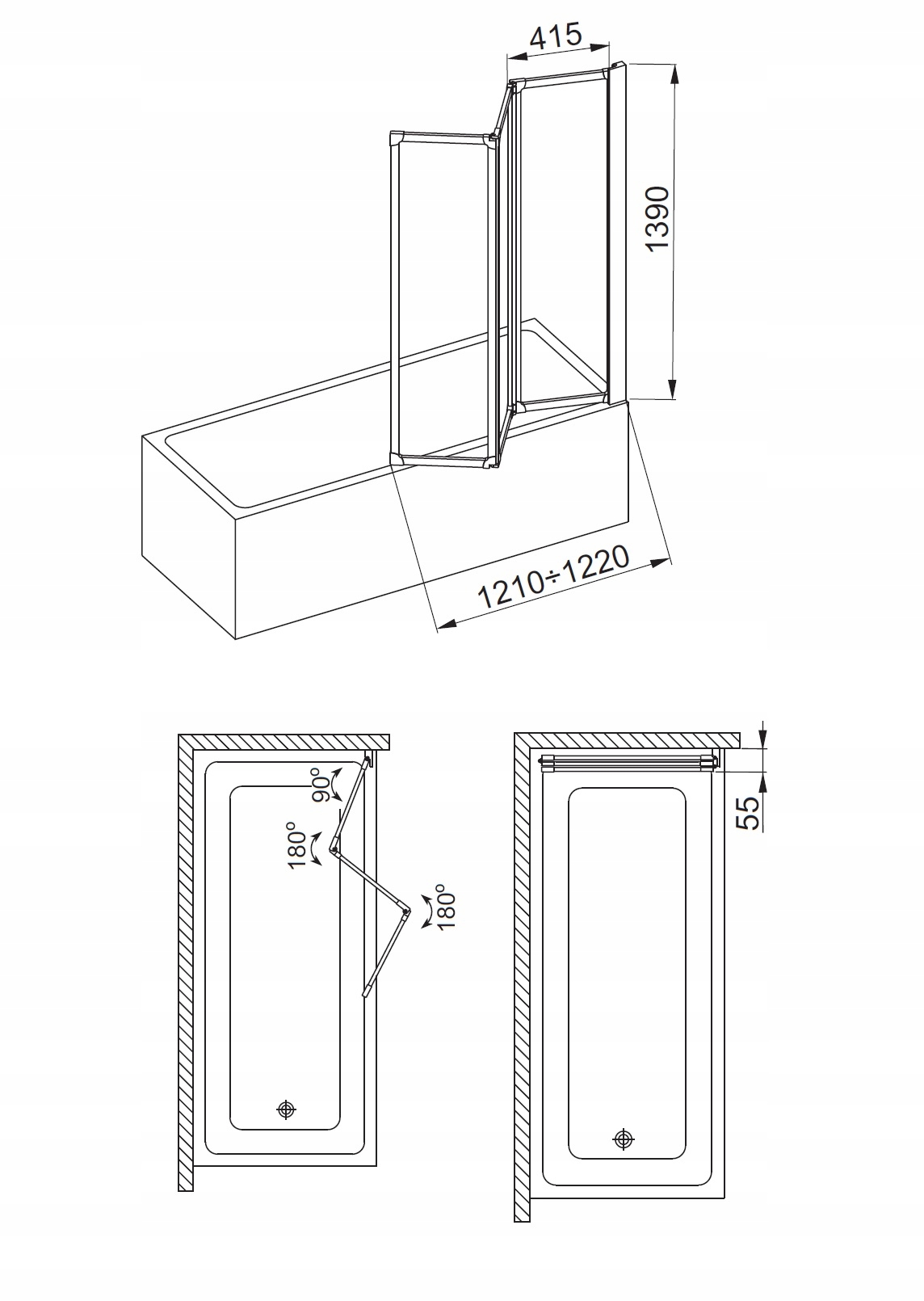 415

1390

1210÷1220

90°

180°

180°

55