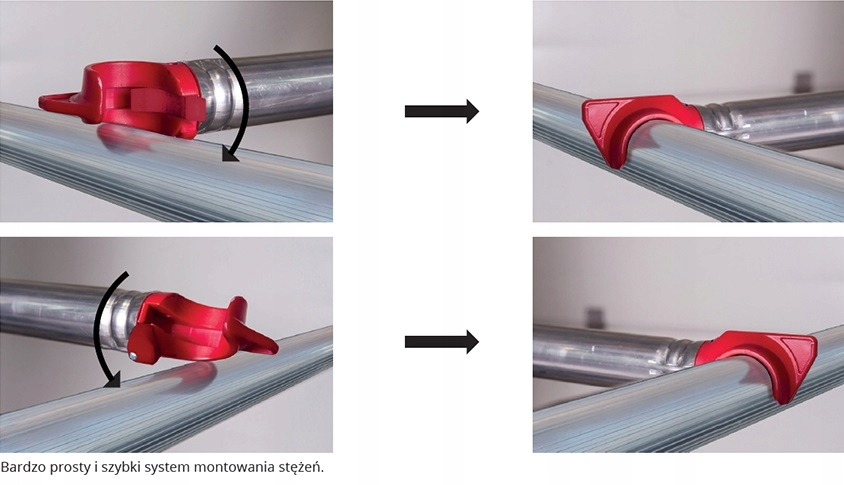 Bardzo prosty i szybki system montowania stężeń.