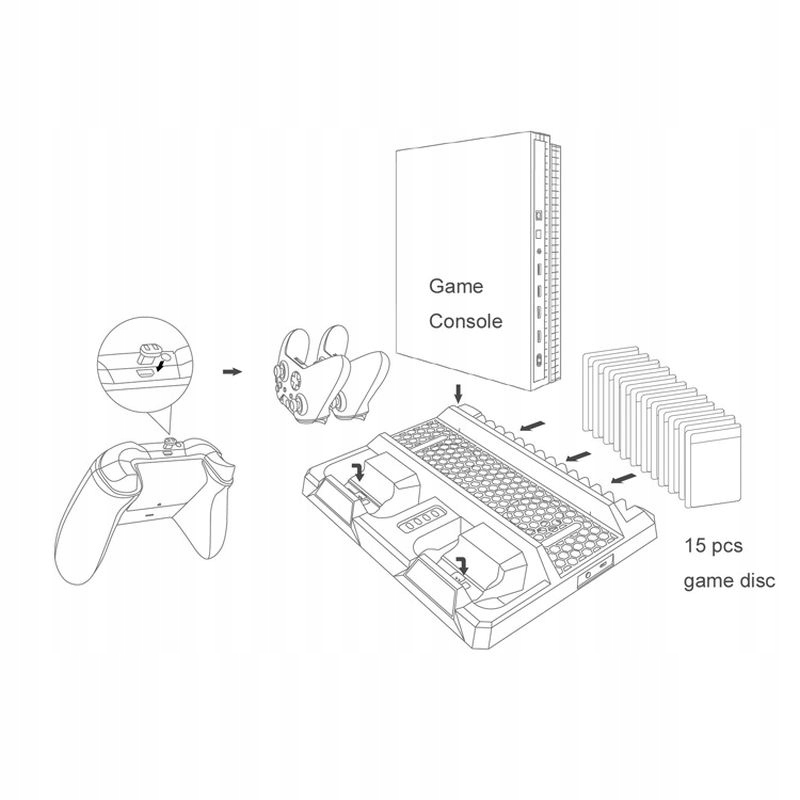 Game Console

15 pcs game disc