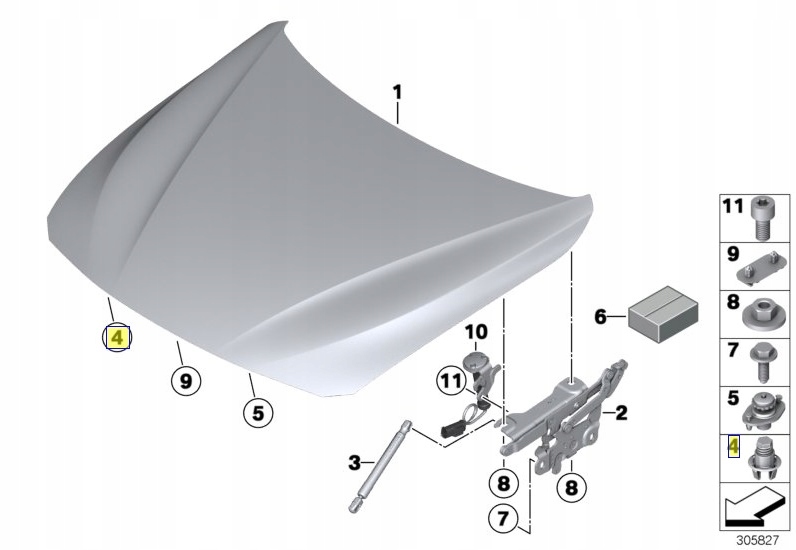 1
4
9
5
10
11
6
2
3
8
8
7
11
9
8
7
5
4
305827