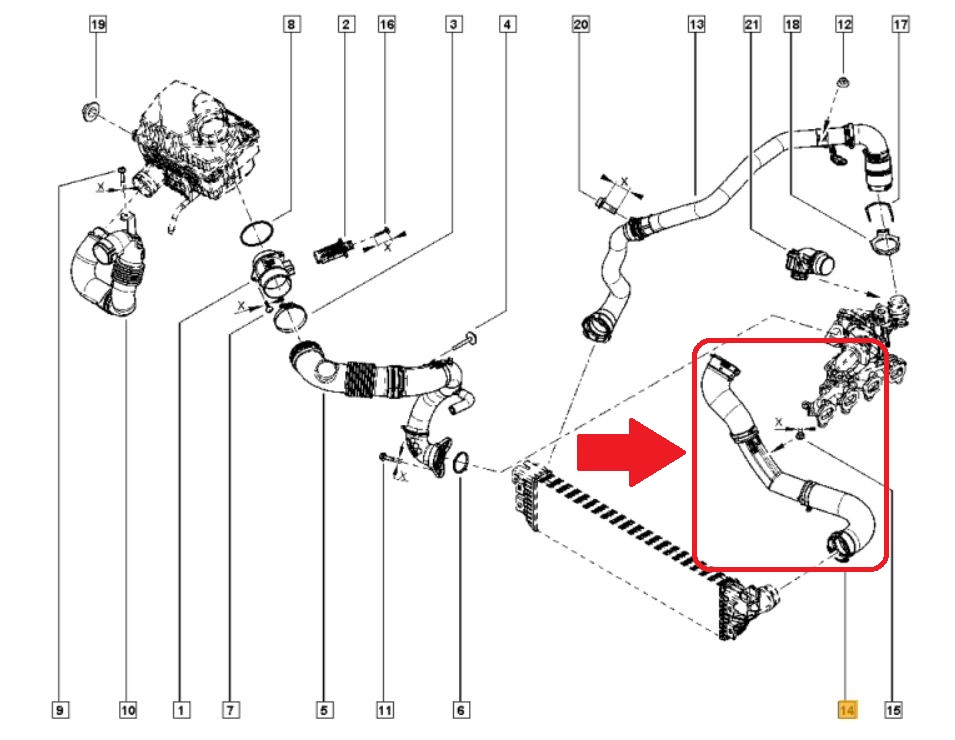 19 8 2 16 3 4 20 13 21 18 12 17

X X X X X X

9 10 1 7 5 11 6 14 15