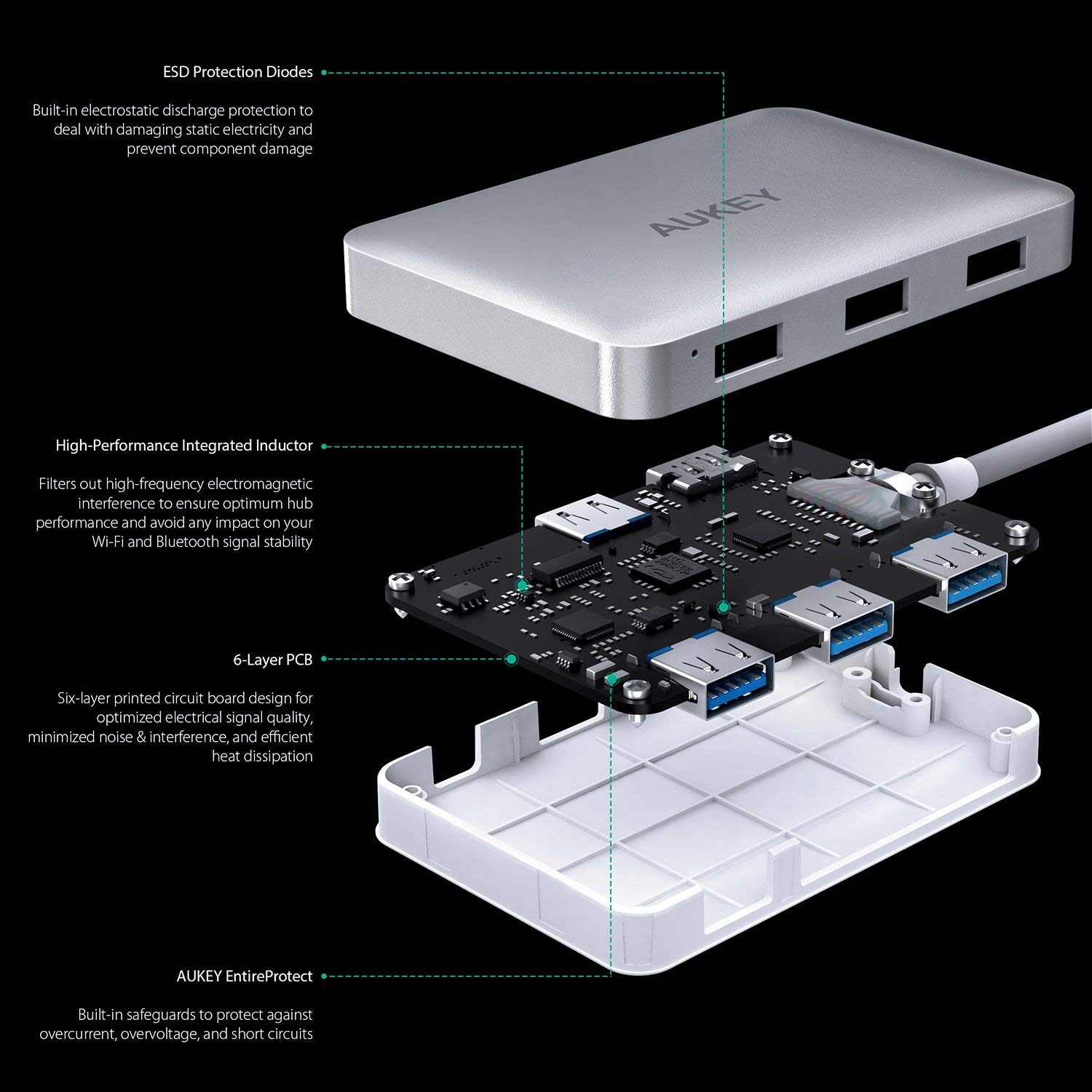 ESD Protection Diodes

Built-in electrostatic discharge protection to deal with damaging static electricity and prevent component damage

AUKEY

High-Performance Integrated Inductor

Filters out high-frequency electromagnetic interference to ensure optimum hub performance and avoid any impact on your Wi-Fi and Bluetooth signal stability

6-Layer PCB

Six-layer printed circuit board design for optimized electrical signal quality, minimized noise & interference, and efficient heat dissipation

AUKEY EntireProtect

Built-in safeguards to protect against overcurrent, overvoltage, and short circuits