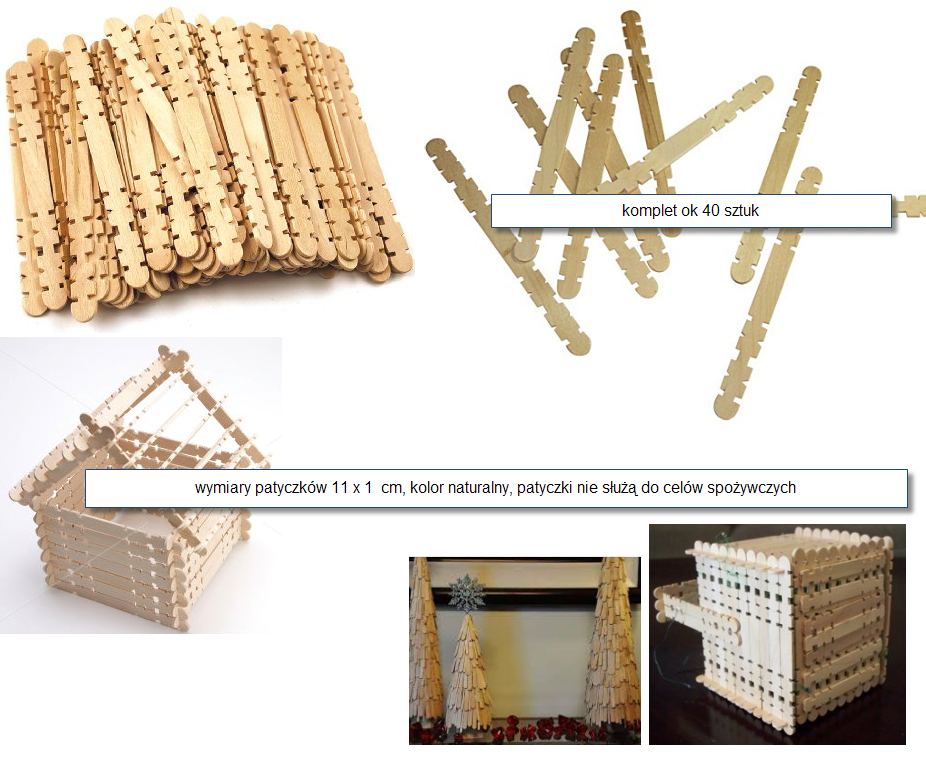 komplet ok 40 sztuk

wymiary patyczków 11 x 1  cm, kolor naturalny, patyczki nie służą do celów spożywczych