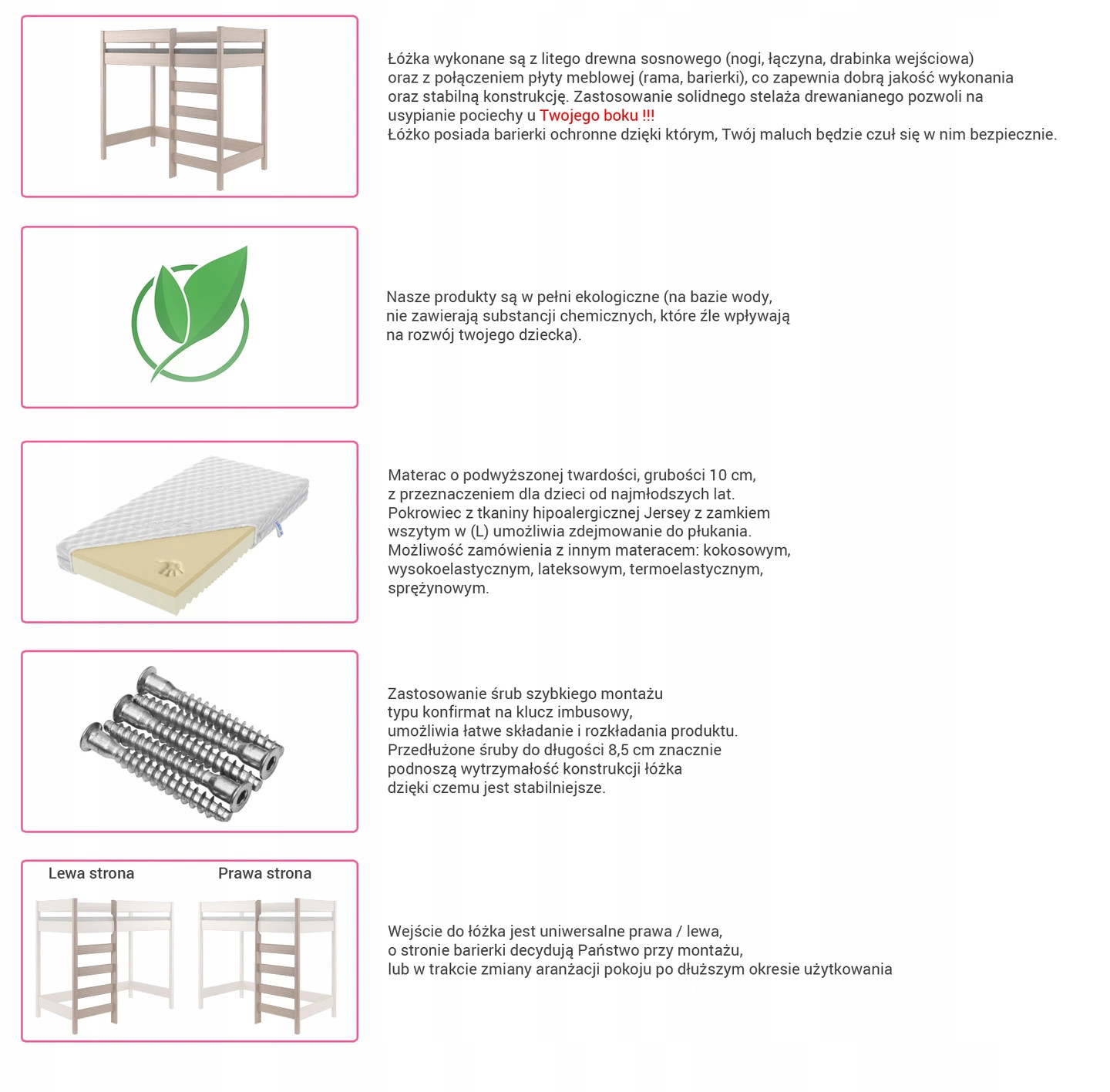 Łóżka wykonane są z litego drewna sosnowego (nogi, łączyna, drabinka wejściowa) oraz z połączeniem płyty meblowej (rama, barierki), co zapewnia dobrą jakość wykonania oraz stabilną konstrukcję. Zastosowanie solidnego stelaża drewanianego pozwoli na usypianie pociechy u Twojego boku !!!
Łóżko posiada barierki ochronne dzięki którym, Twój maluch będzie czuł się w nim bezpiecznie.

Nasze produkty są w pełni ekologiczne (na bazie wody, nie zawierają substancji chemicznych, które źle wpływają na rozwój twojego dziecka).

Materac o podwyższonej twardości, grubości 10 cm, z przeznaczeniem dla dzieci od najmłodszych lat.
Pokrowiec z tkaniny hipoalergicznej Jersey z zamkiem wszytym w (L) umożliwia zdejmowanie do płukania.
Możliwość zamówienia z innym materacem: kokosowym, wysokoelastycznym, lateksowym, termoelastycznym, sprężynowym.

Zastosowanie śrub szybkiego montażu typu konfirmat na klucz imbusowy, umożliwia łatwe składanie i rozkładania produktu.
Przedłużone śruby do długości 8,5 cm znacznie podnoszą wytrzymałość konstrukcji łóżka dzięki czemu jest stabilniejsze.

Lewa strona

Prawa strona

Wejście do łóżka jest uniwersalne prawa / lewa, o stronie barierki decydują Państwo przy montażu, lub w trakcie zmiany aranżacji pokoju po dłuższym okresie użytkowania