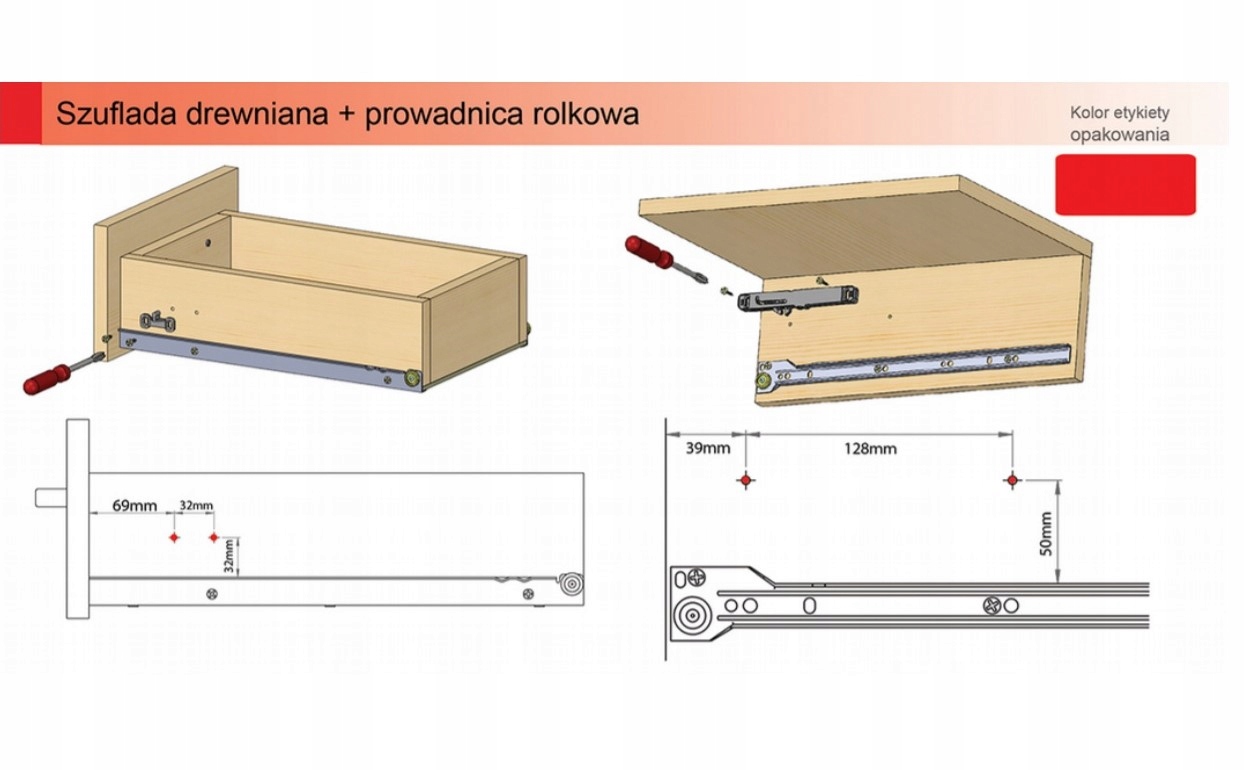 Szuflada drewniana + prowadnica rolkowa

Kolor etykiety opakowania

69mm
32mm
32mm

39mm
128mm
50mm