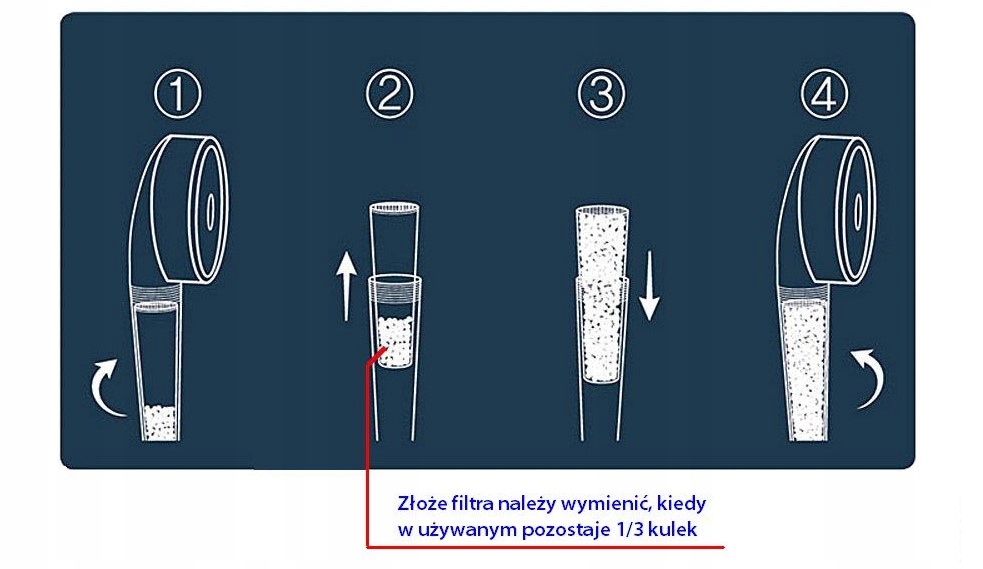 ①
②
③
④

Złoże filtra należy wymienić, kiedy w używanym pozostaje 1/3 kulek