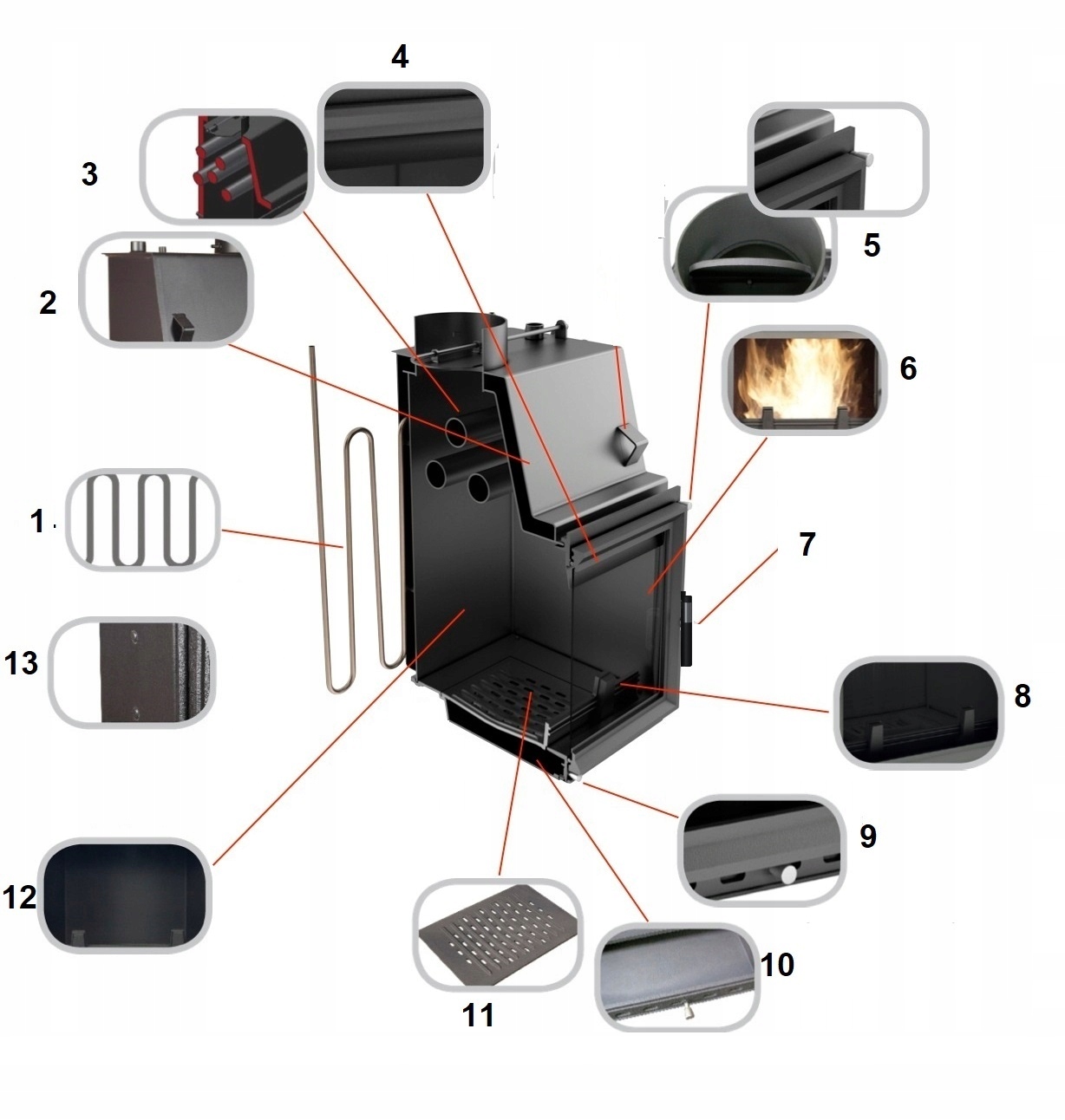 4
3
5
2
6
1
7
13
8
9
12
10
11