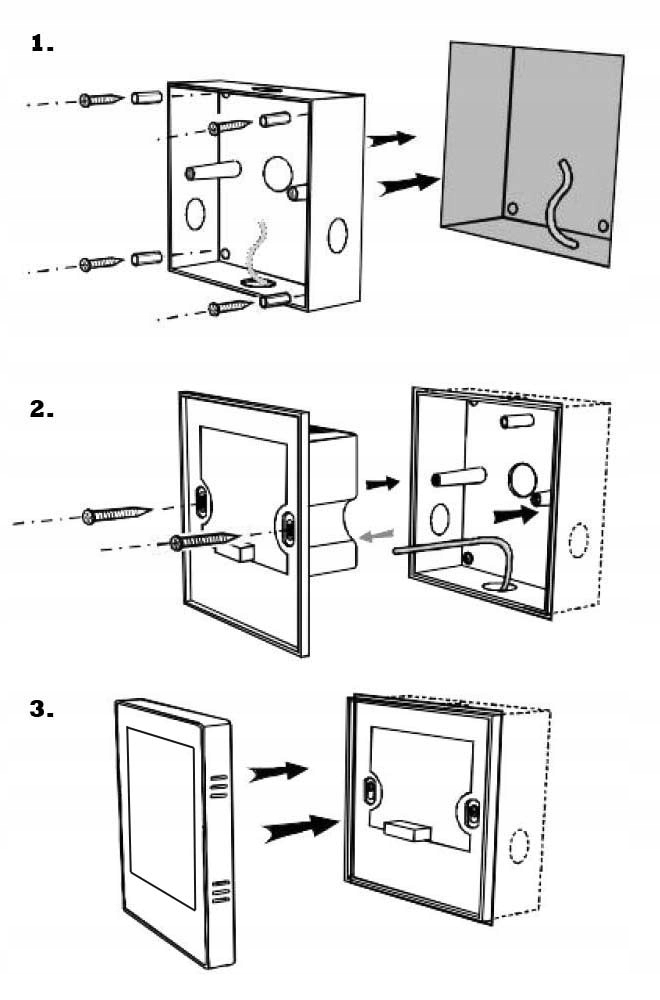 1.

2.

3.