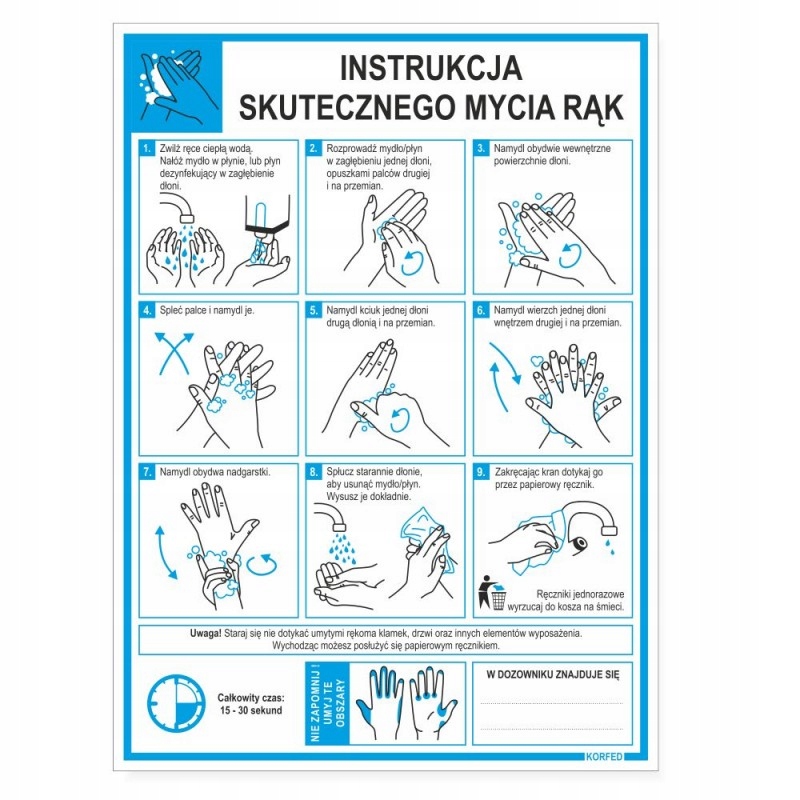 INSTRUKCJA
SKUTECZNEGO MYCIA RĄK

1. Zwilż ręce ciepłą wodą. Nałóż mydło w płynie, lub płyn dezynfekujący w zagłębienie dłoni.

2. Rozprowadź mydło/płyn w zagłębieniu jednej dłoni, opuszkami palców drugiej i na przemian.

3. Namydl obydwie wewnętrzne powierzchnie dłoni.

4. Spleć palce i namydl je.

5. Namydl kciuk jednej dłoni drugą dłonią i na przemian.

6. Namydl wierzch jednej dłoni wnętrzem drugiej i na przemian.

7. Namydl obydwa nadgarstki.

8. Spłucz starannie dłonie, aby usunąć mydło/płyn. Wysusz je dokładnie.

9. Zakręcając kran dotykaj go przez papierowy ręcznik.

Ręczniki jednorazowe wyrzucaj do kosza na śmieci.

Uwaga! Staraj się nie dotykać umytymi rękoma klamek, drzwi oraz innych elementów wyposażenia. Wychodząc możesz posłużyć się papierowym ręcznikiem.

Całkowity czas: 15 - 30 sekund

NIE ZAPOMNIJ ! UMYJ TE OBSZARY

W DOZOWNIKU ZNAJDUJE SIĘ

KORFED