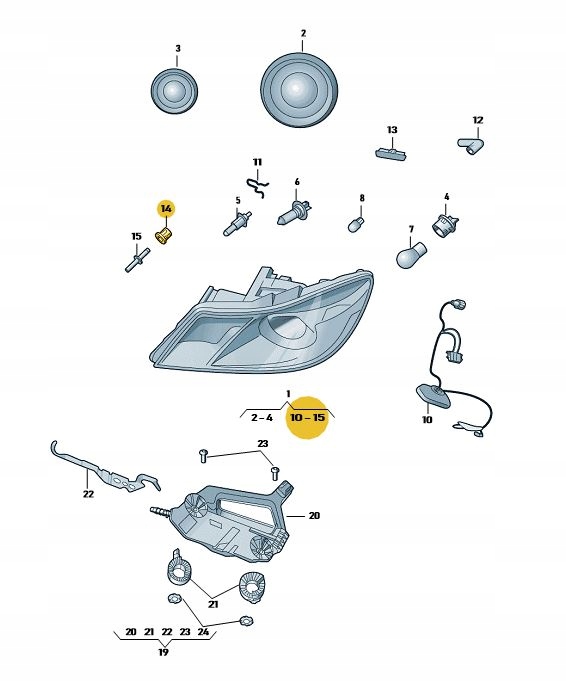 3
2
13
12
11
6
14
5
8
4
15
7
1
2 – 4
10 – 15
10
23
22
20
21
20 21 22 23 24
19