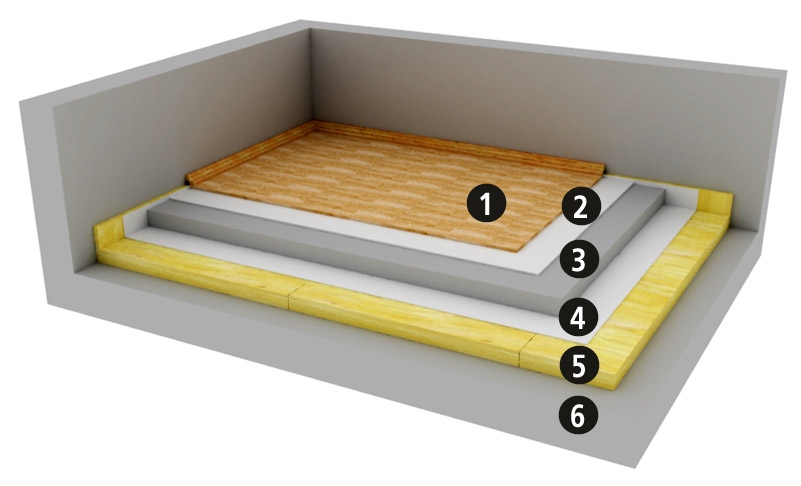 1
2
3
4
5
6