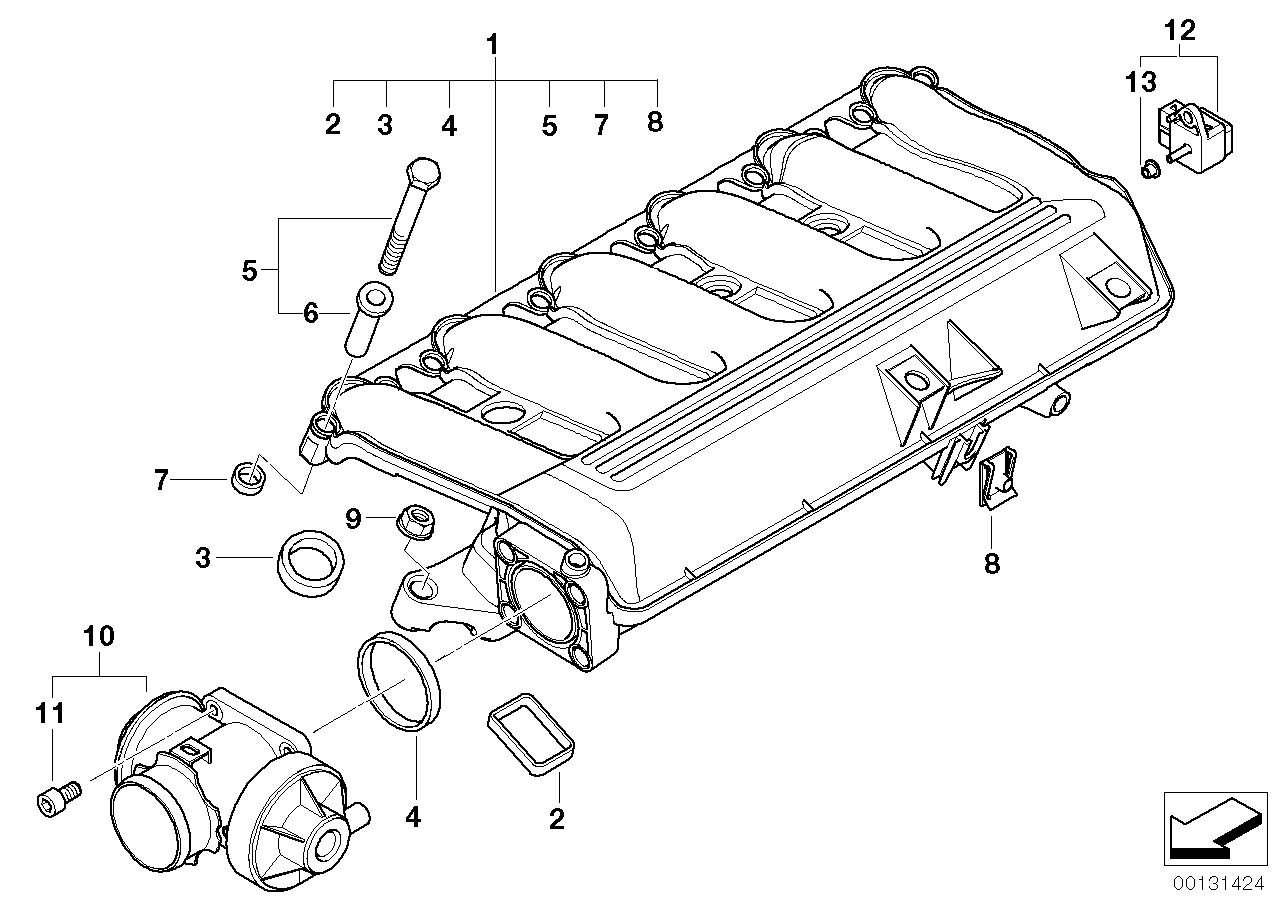 1
2 3 4 5 7 8
12
13
5
6
7
9
3
8
10
11
4
2
00131424