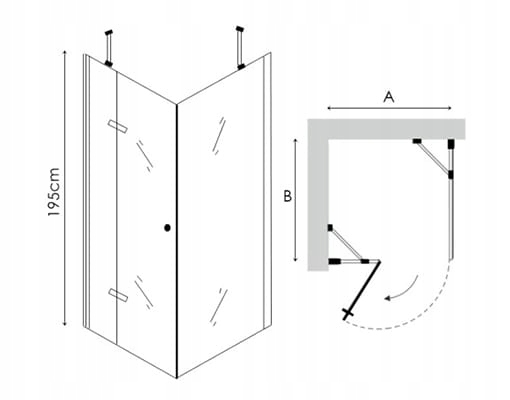 195cm

A

B