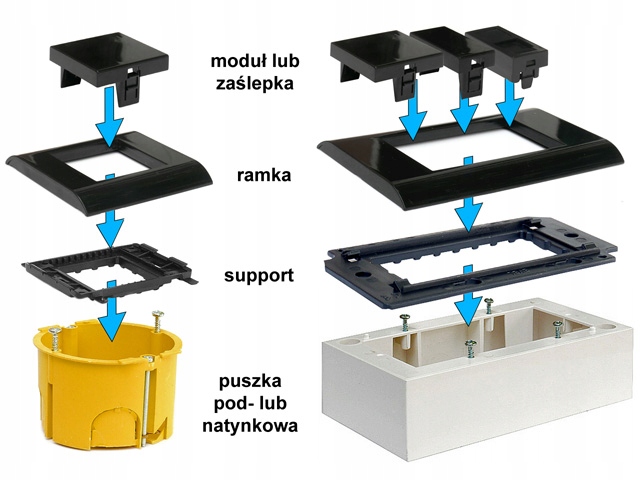 moduł lub zaślepka

ramka

support

puszka pod- lub natynkowa