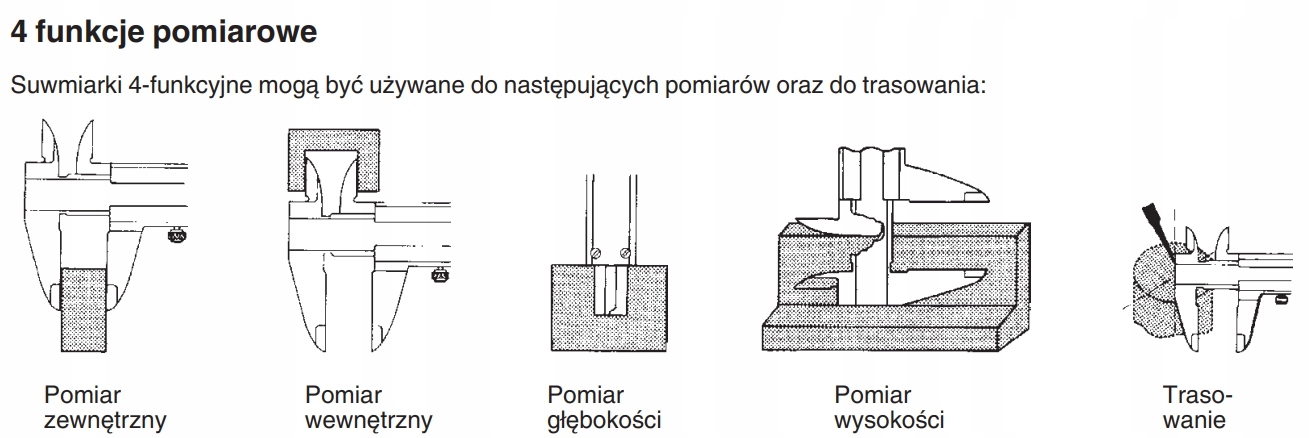 4 funkcje pomiarowe

Suwmiarki 4-funkcyjne mogą być używane do następujących pomiarów oraz do trasowania:

Pomiar zewnętrzny

Pomiar wewnętrzny

Pomiar głębokości

Pomiar wysokości

Trasowanie